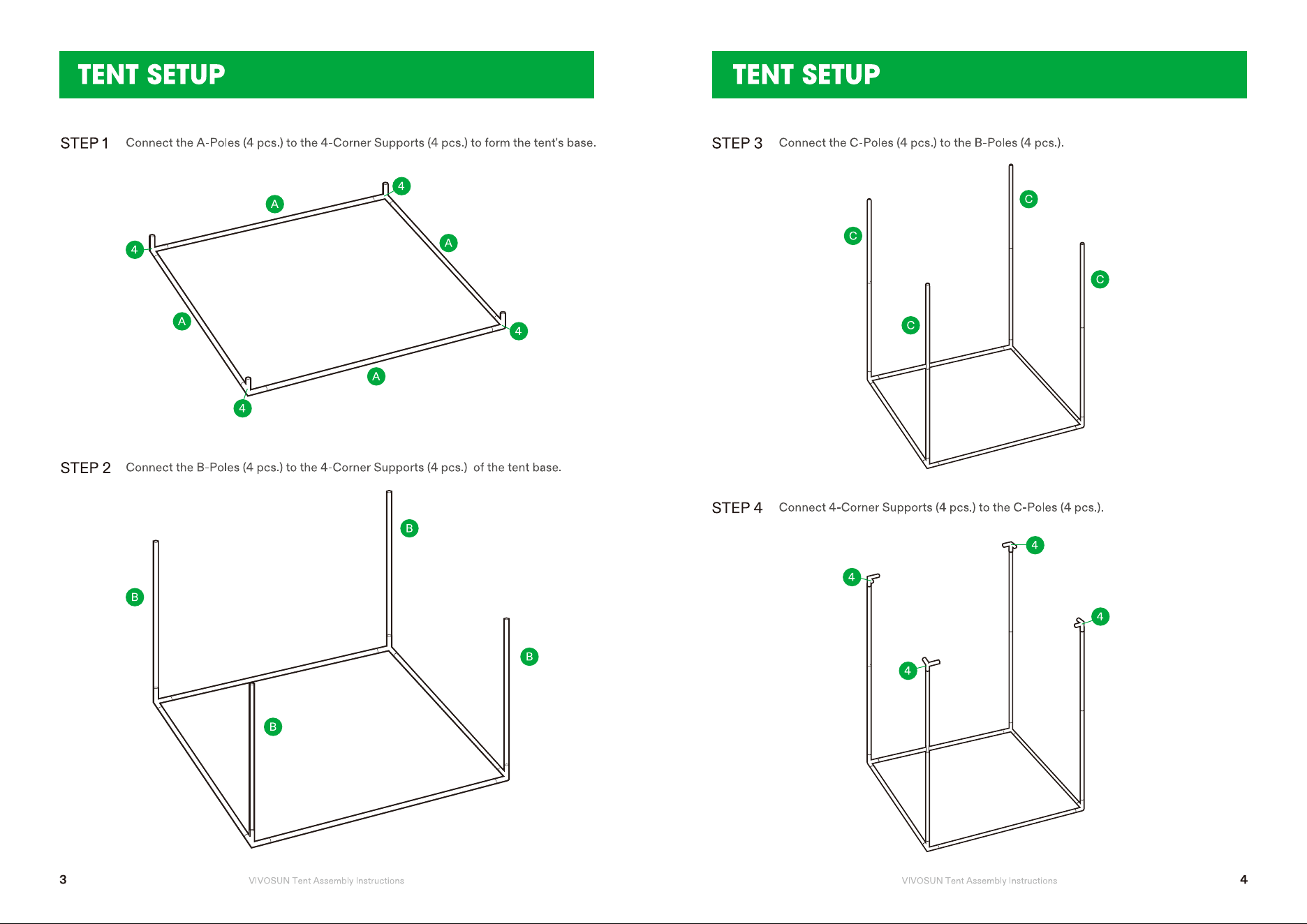 TENT SETUP

STEP 1 Connect the A-Poles (4 pcs.) to the 4-Corner Supports (4 pcs.) to form the tent's base.

A 4 4 A A 4 A 4

STEP 2 Connect the B-Poles (4 pcs.) to the 4-Corner Supports (4 pcs.) of the tent base.

B B B B

3 VIVOSUN Tent Assembly Instructions

TENT SETUP

STEP 3 Connect the C-Poles (4 pcs.) to the B-Poles (4 pcs.).

C C C C

STEP 4 Connect 4-Corner Supports (4 pcs.) to the C-Poles (4 pcs.).

4 4 4 4

VIVOSUN Tent Assembly Instructions 4