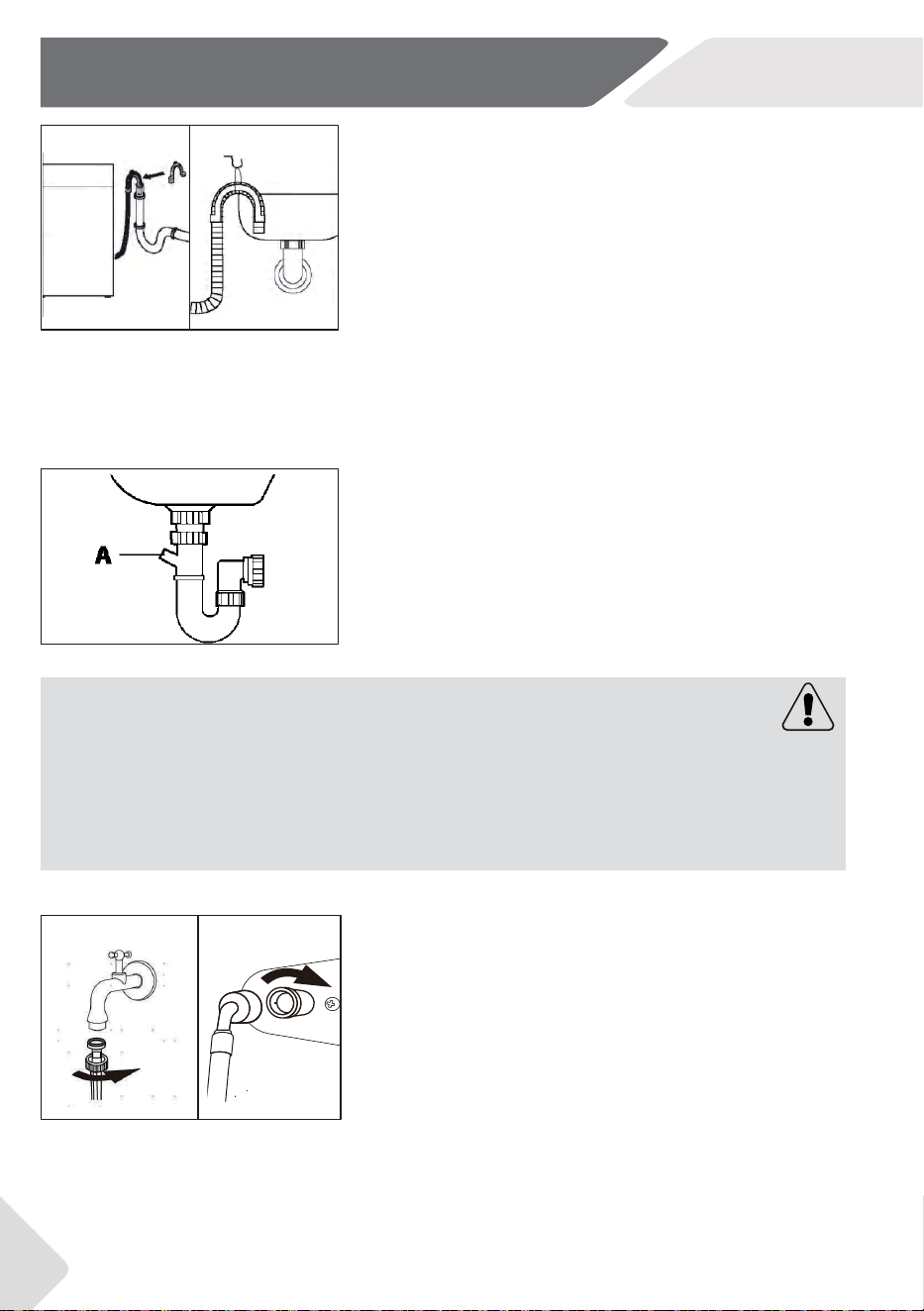 A