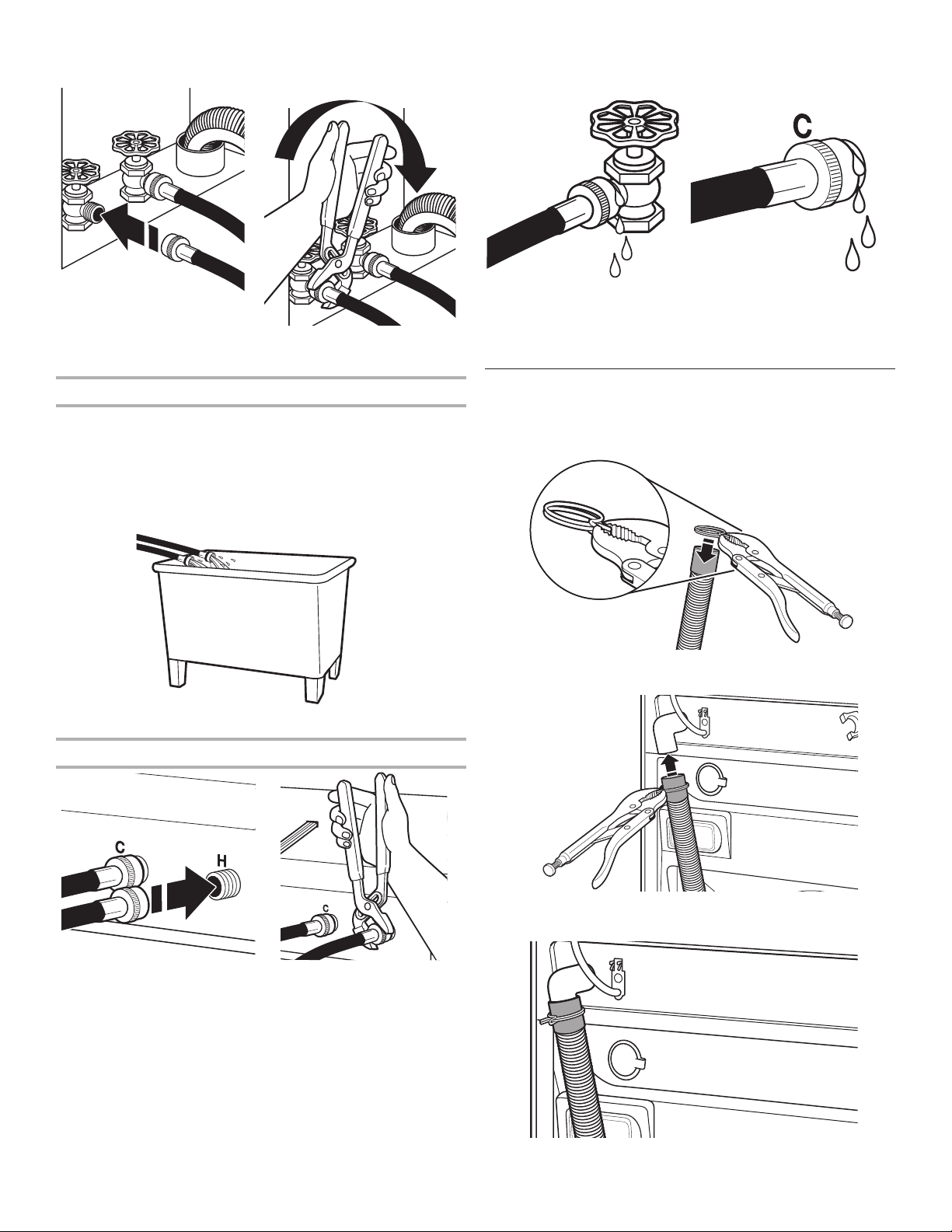 C

C

H

C