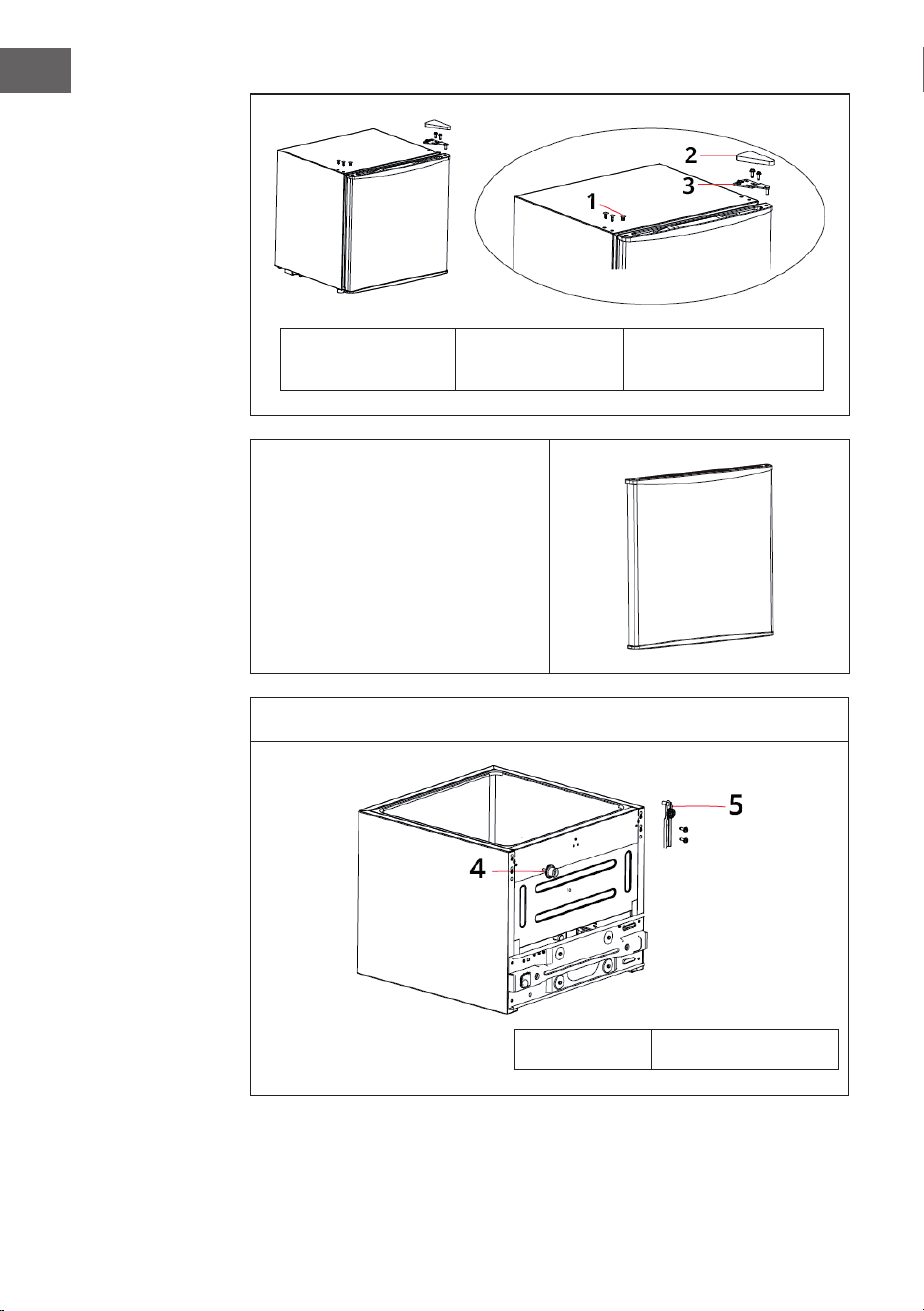 2
3
1

4

5