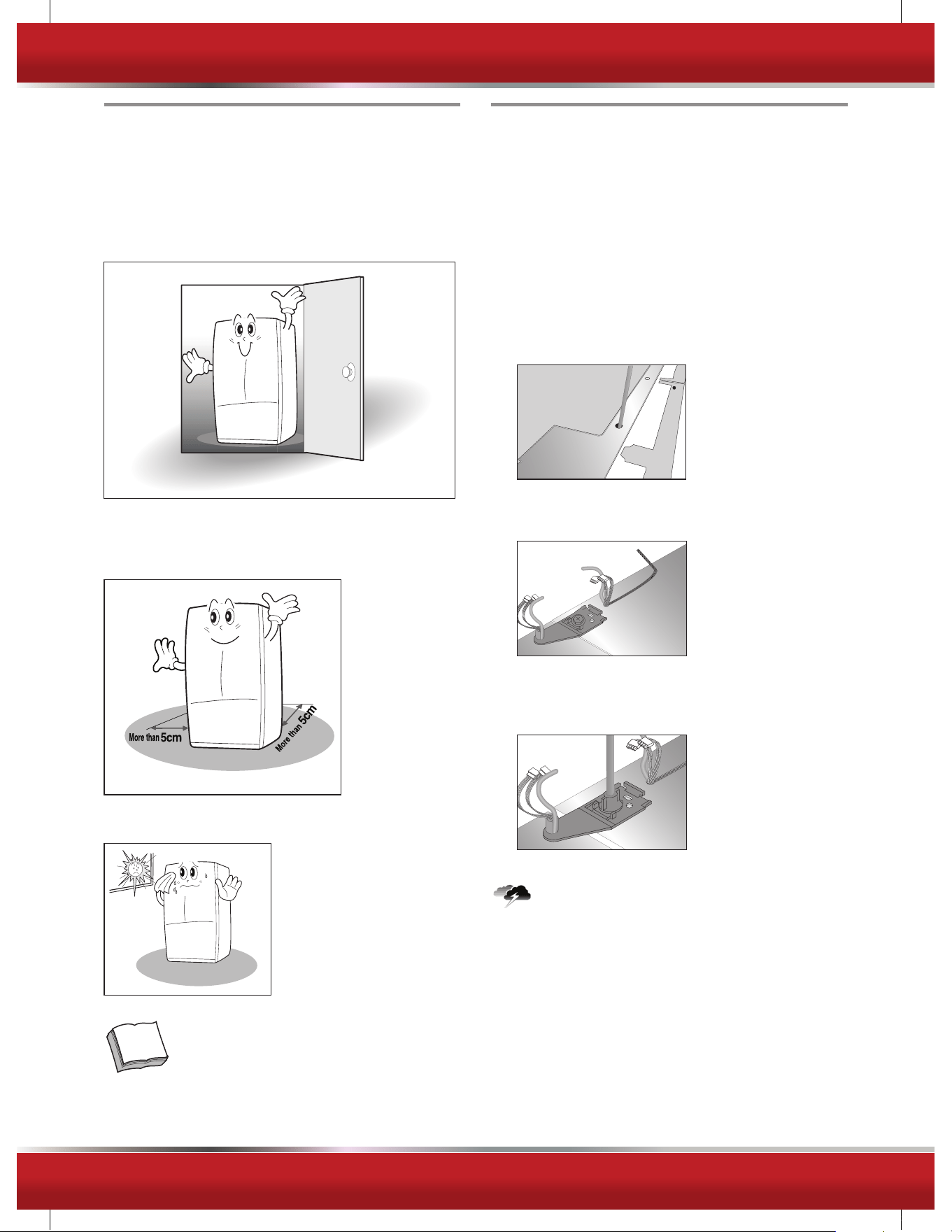 More than 5cm

More than 5cm