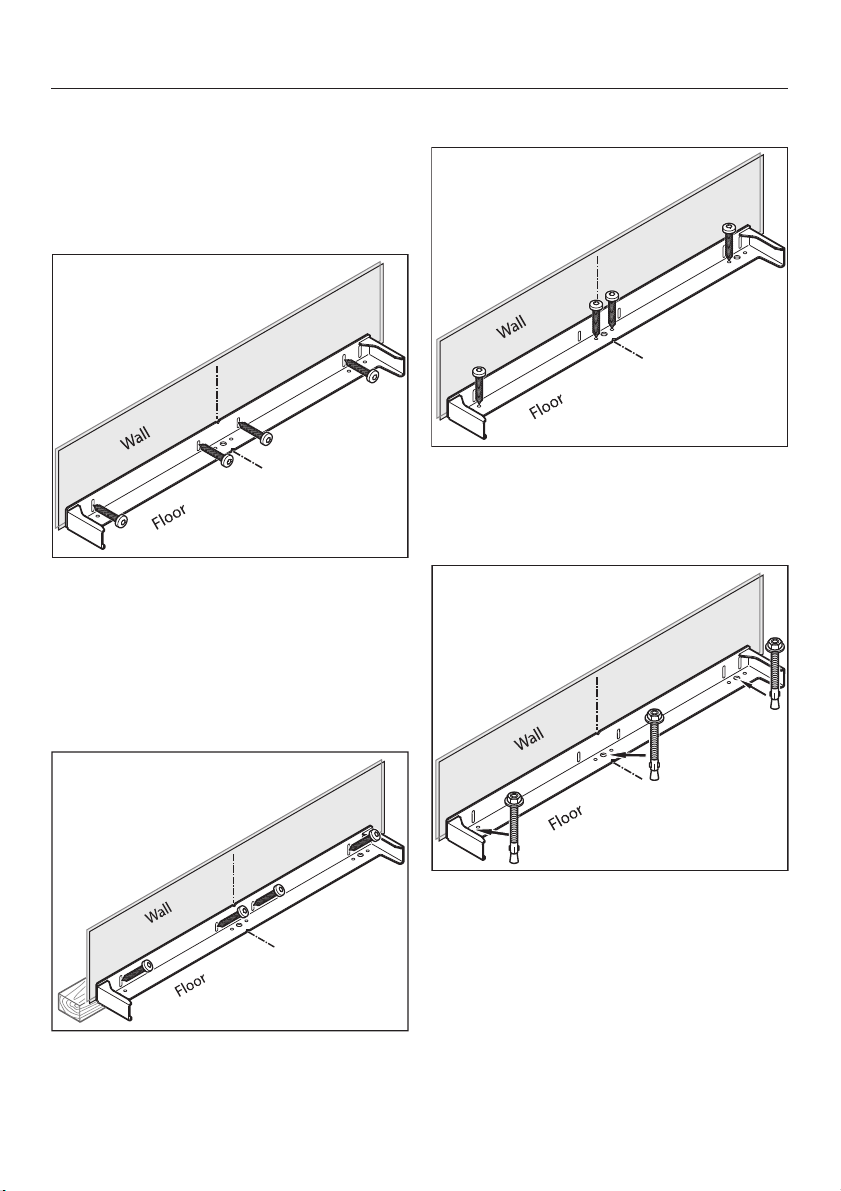 Wall

Floor

Wall

Floor

Wall

Floor

Wall

Floor