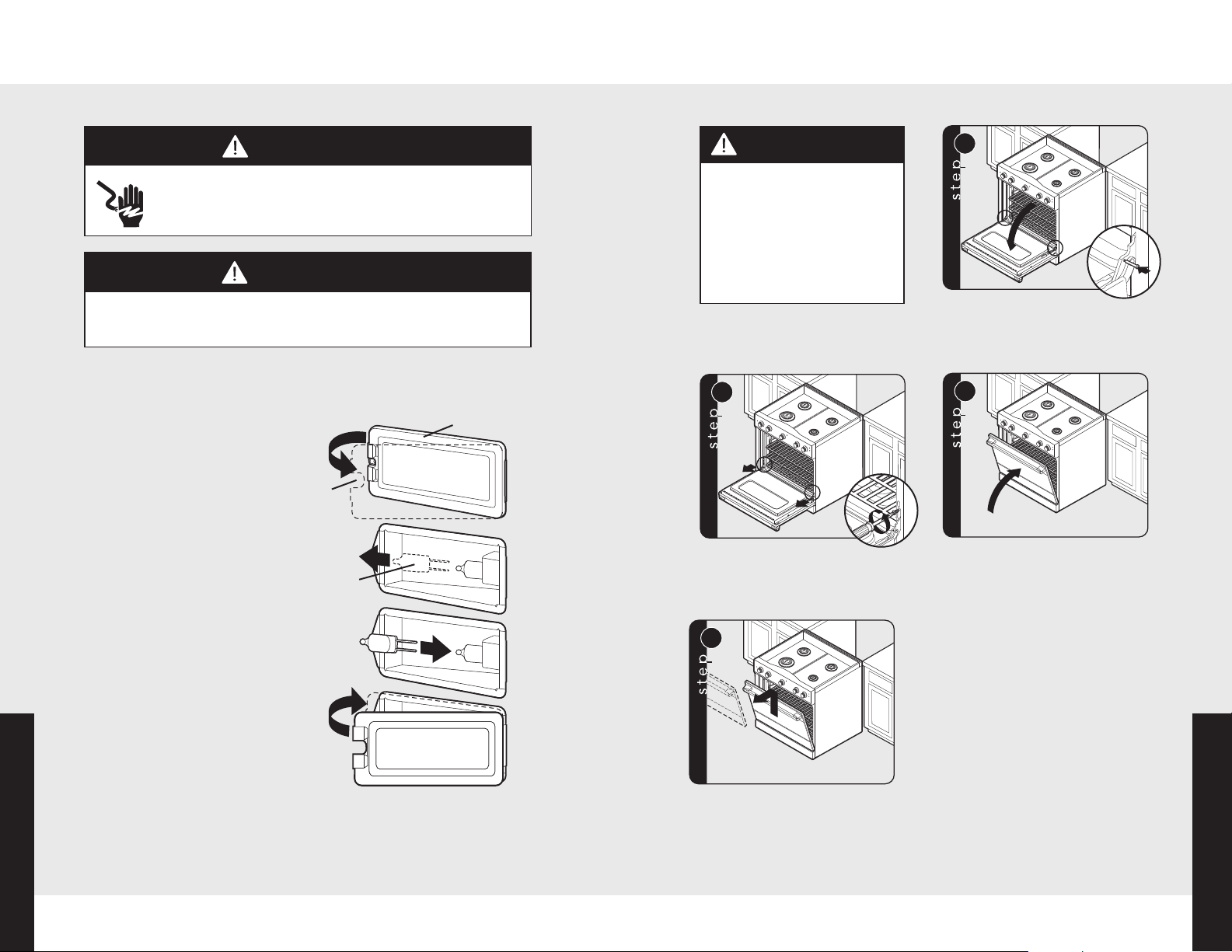 step

step

step

step