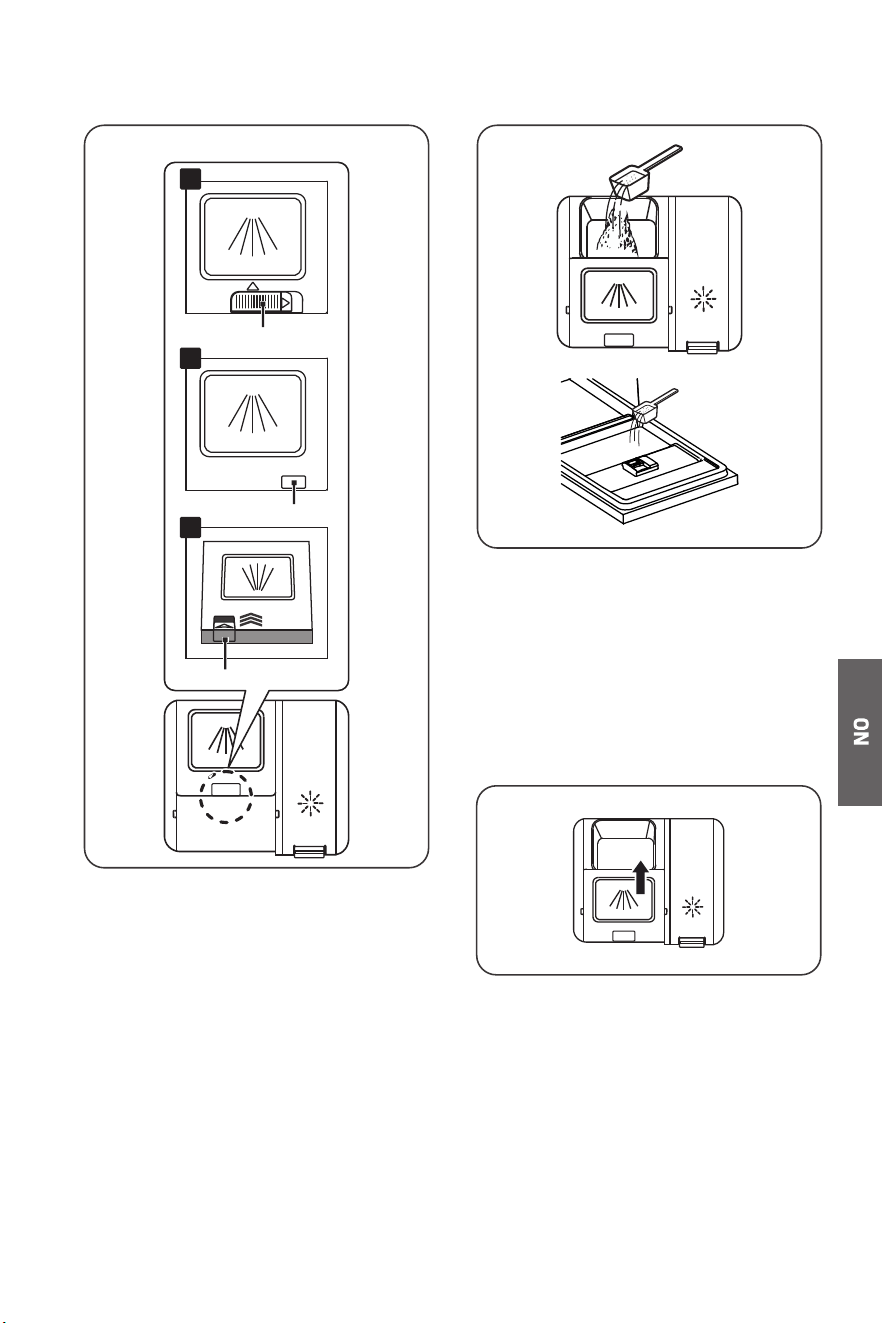 NO