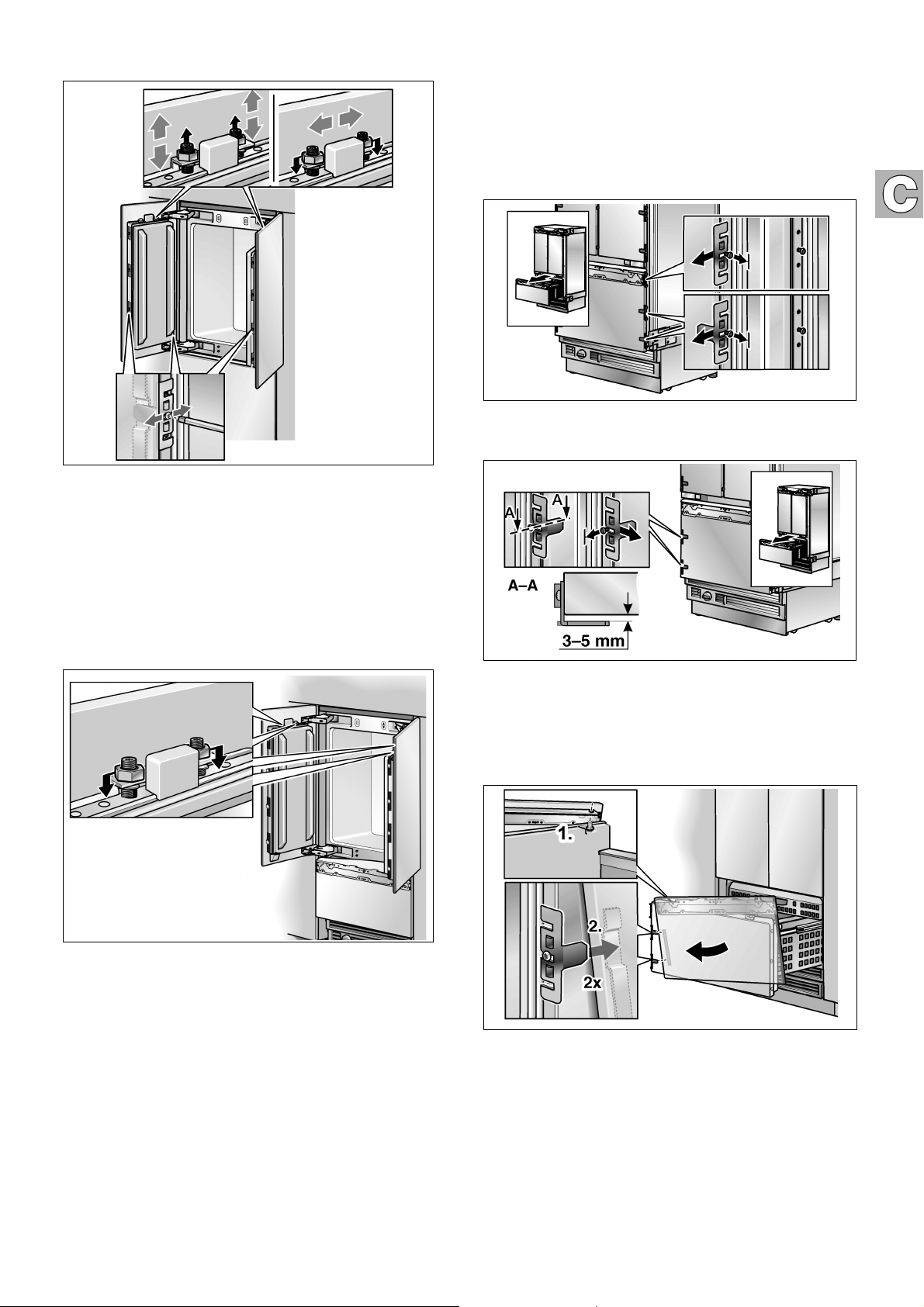 C

A

A

A–A

3–5 mm

1.

2.

2x