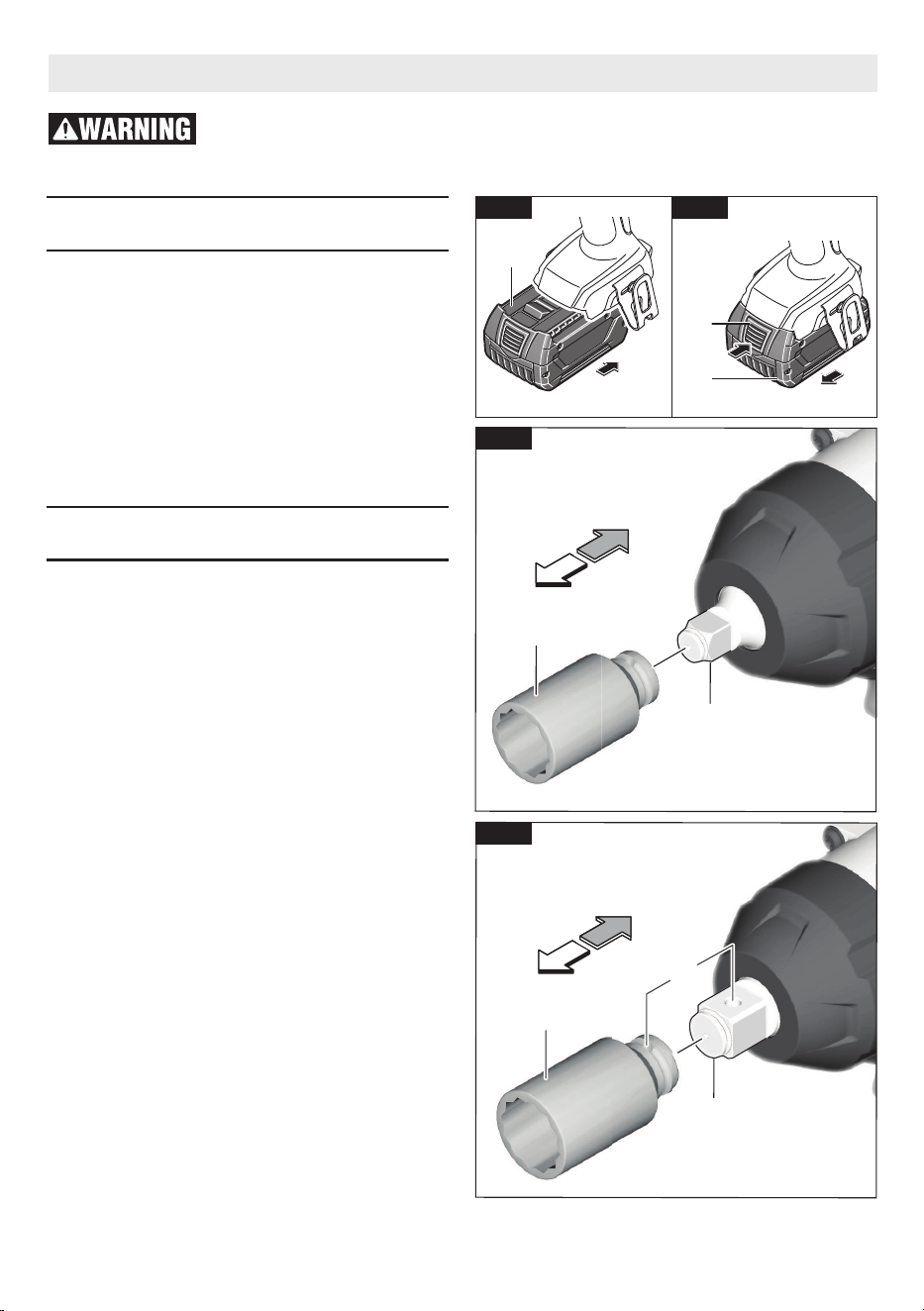 WARNING