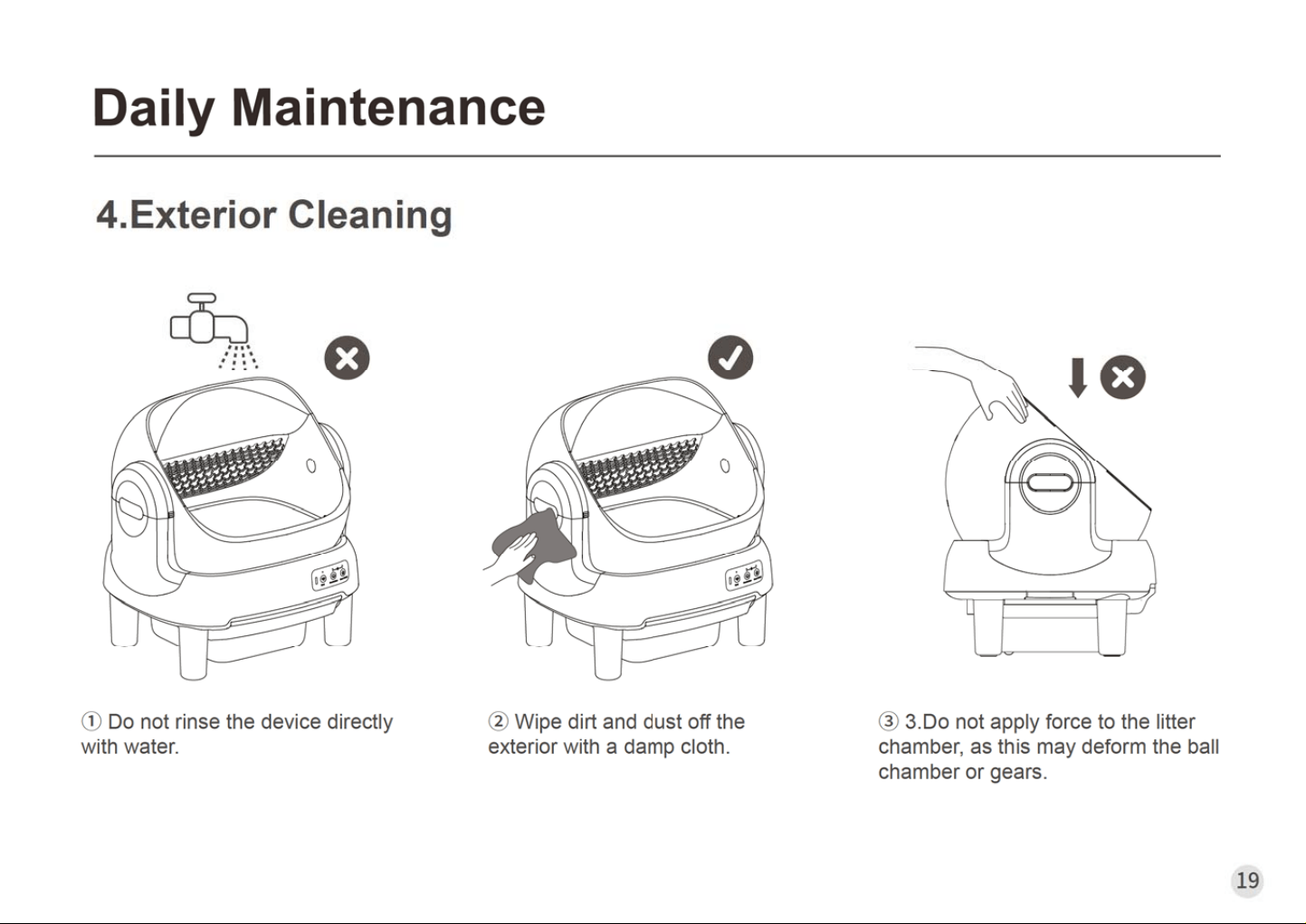 Daily Maintenance

4.Exterior Cleaning

① Do not rinse the device directly with water.

② Wipe dirt and dust off the exterior with a damp cloth.

③ 3.Do not apply force to the litter chamber, as this may deform the ball chamber or gears.

19