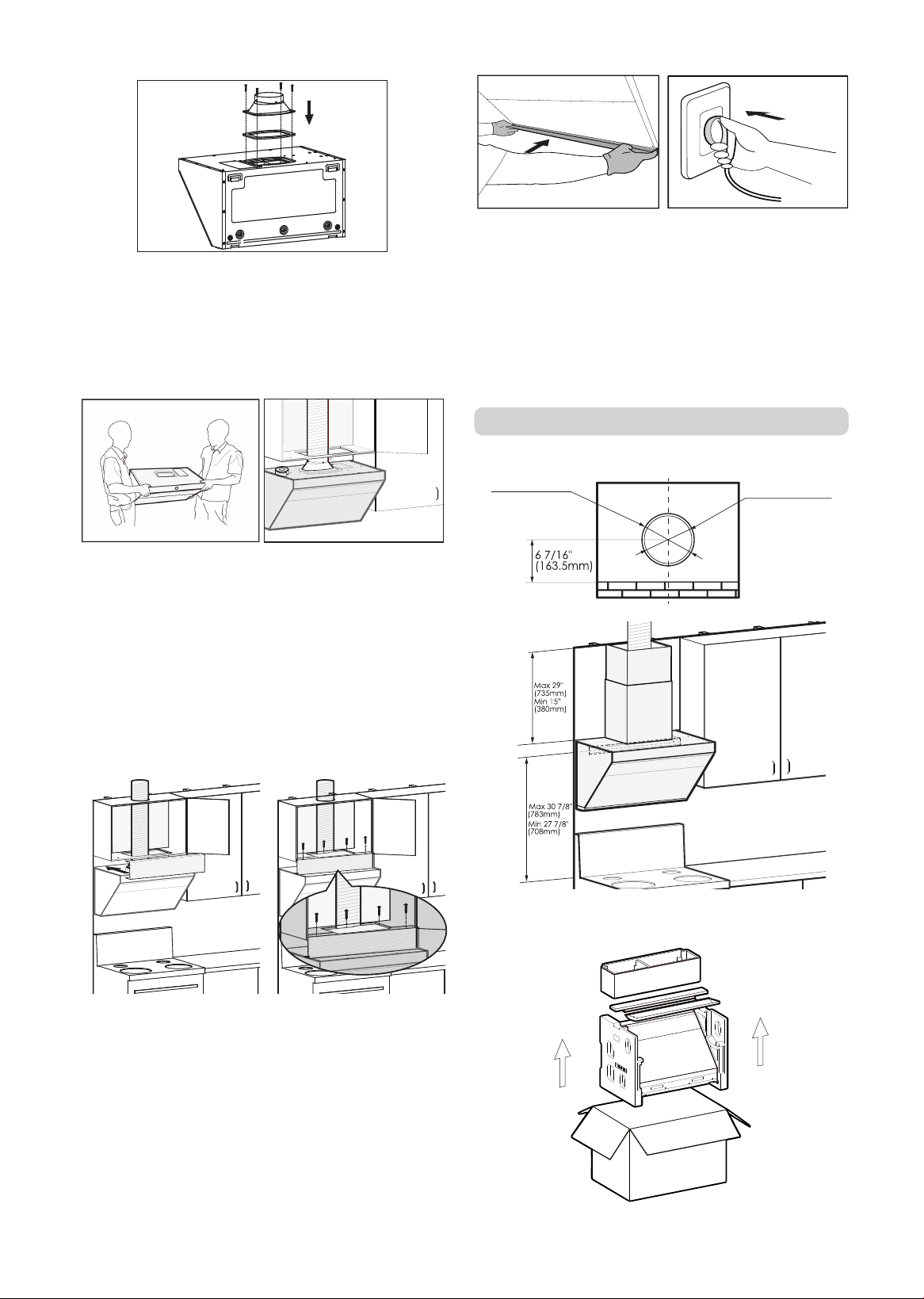 6 7/16"
(163.5mm)

Max 29"
(735mm)
Min 15"
(380mm)

Max 30 7/8"
(783mm)
Min 27 7/8"
(708mm)