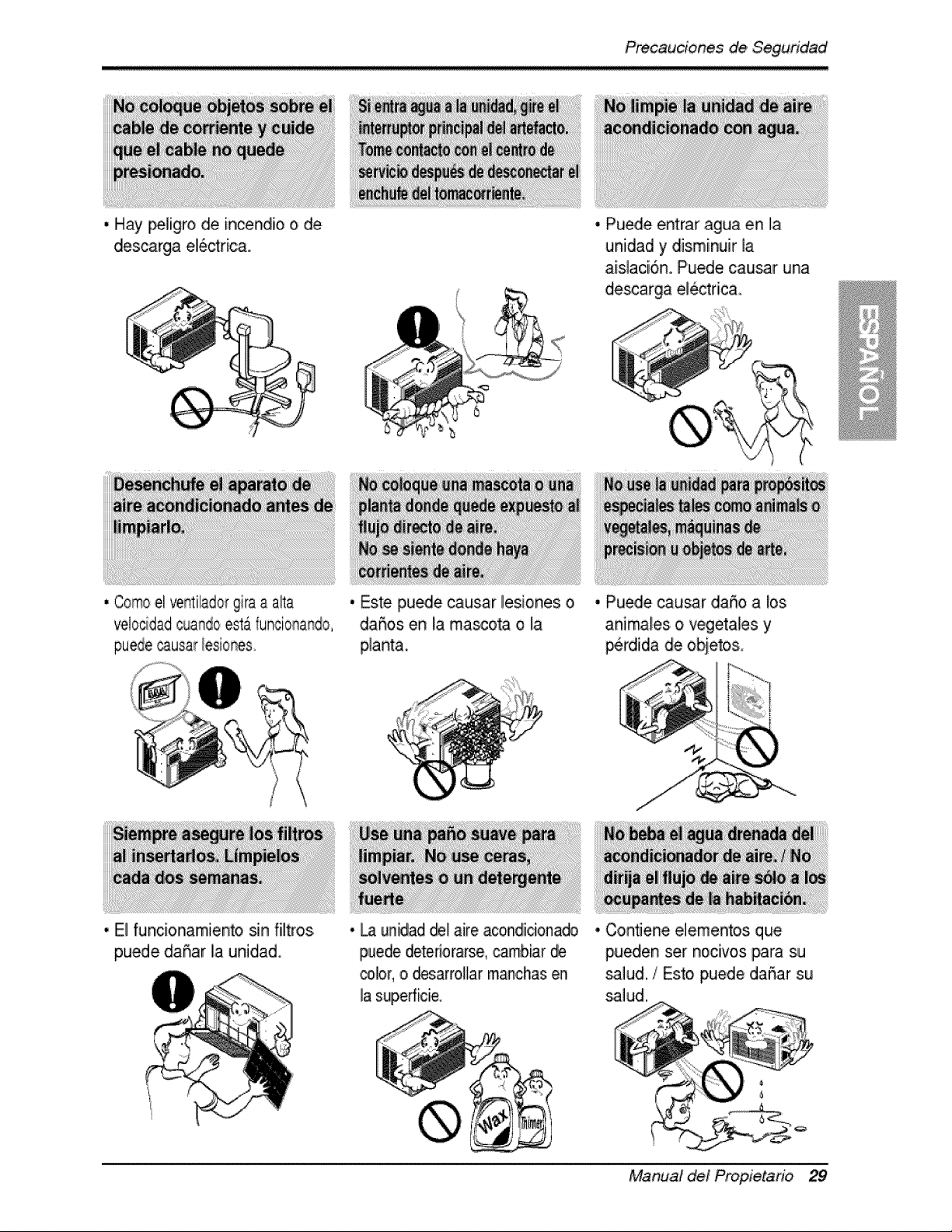 Precauciones de Seguridad

No coloque objetos sobre el cable de corriente y cuide que el cable no quede presionado.

• Hay peligro de incendio o de descarga eléctrica.

Si entra agua a la unidad, gire el interruptor principal del artefacto. Tome contacto con el centro de servicio después de desconectar el enchufe del tomacorriente.

No limpie la unidad de aire acondicionado con agua.

• Puede entrar agua en la unidad y disminuir la aislación. Puede causar una descarga eléctrica.

ESPAÑOL

Desenchufe el aparato de aire acondicionado antes de limpiarlo.

• Como el ventilador gira a alta velocidad cuando está funcionando, puede causar lesiones.

No coloque una mascota o una planta donde quede expuesto al flujo directo de aire. No se siente donde haya corrientes de aire.

• Este puede causar lesiones o daños en la mascota o la planta.

No use la unidad para propósitos especiales tales como animals o vegetales, máquinas de precision u objetos de arte.

• Puede causar daño a los animales o vegetales y pérdida de objetos.

Siempre asegure los filtros al insertarlos. Límpielos cada dos semanas.

• El funcionamiento sin filtros puede dañar la unidad.

Use una paño suave para limpiar. No use ceras, solventes o un detergente fuerte

• La unidad del aire acondicionado puede deteriorarse, cambiar de color, o desarrollar manchas en la superficie.

Wax

Thinner

No beba el agua drenada del acondicionador de aire. / No dirija el flujo de aire sólo a los ocupantes de la habitación.

• Contiene elementos que pueden ser nocivos para su salud. / Esto puede dañar su salud.

Manual del Propietario 29