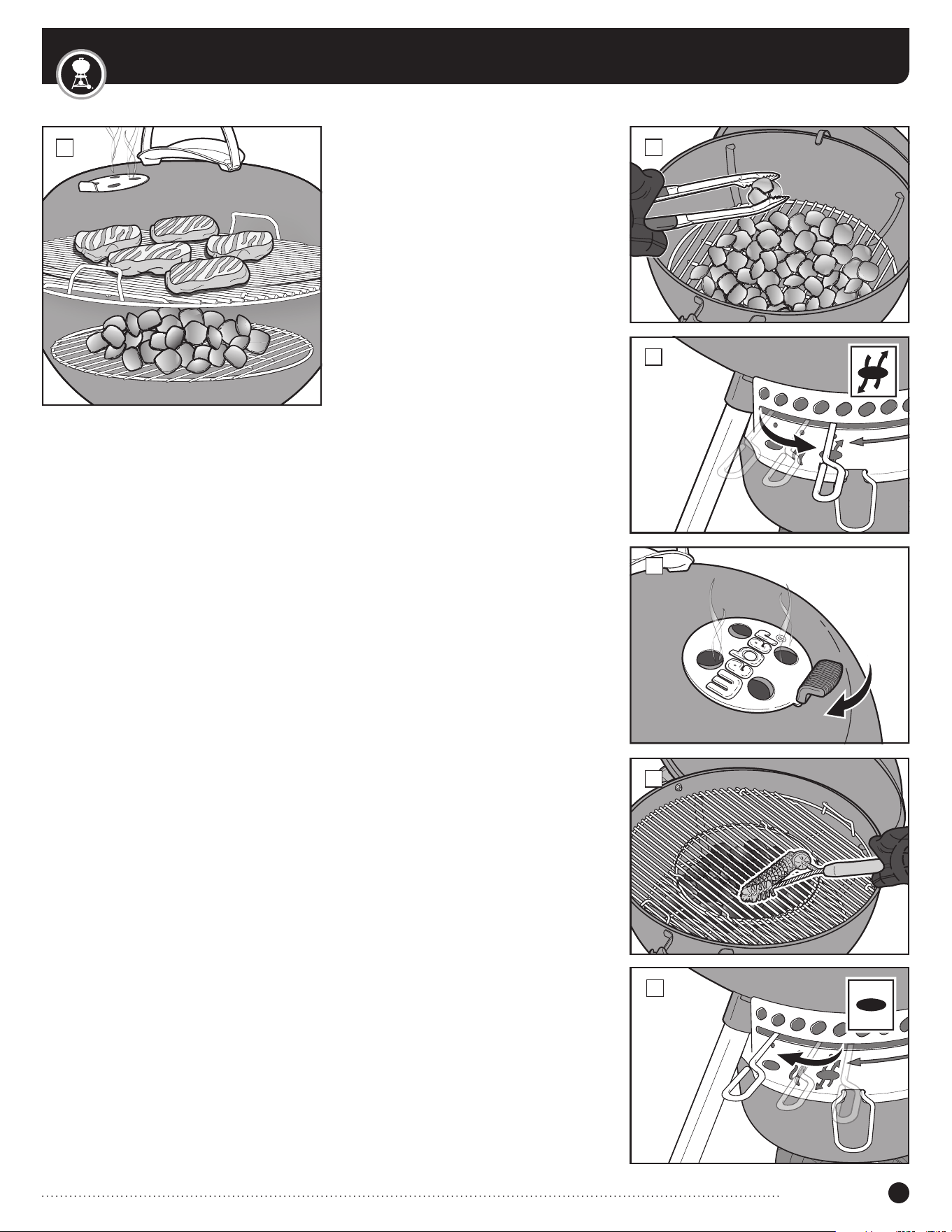 weber