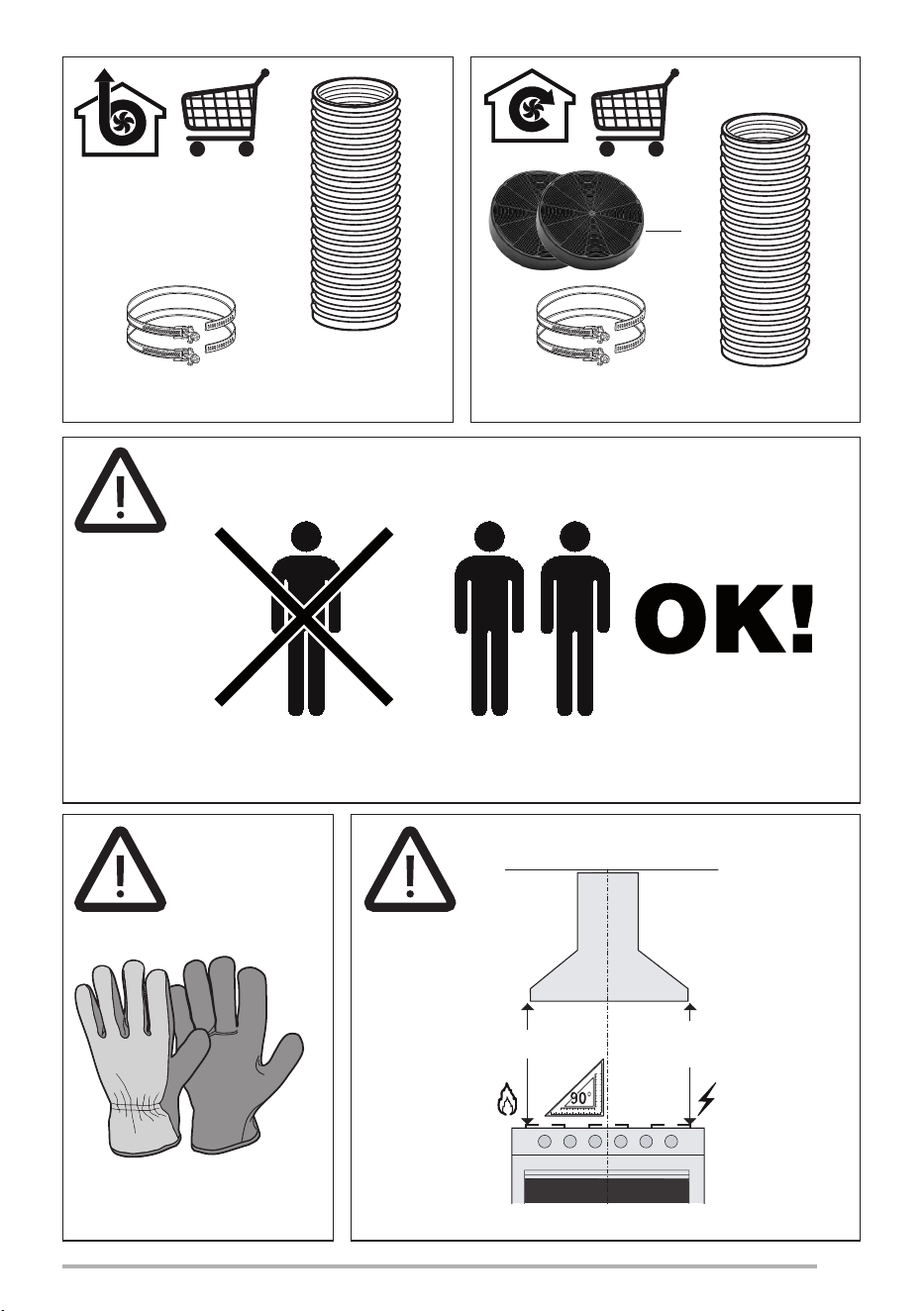 OK!

90°