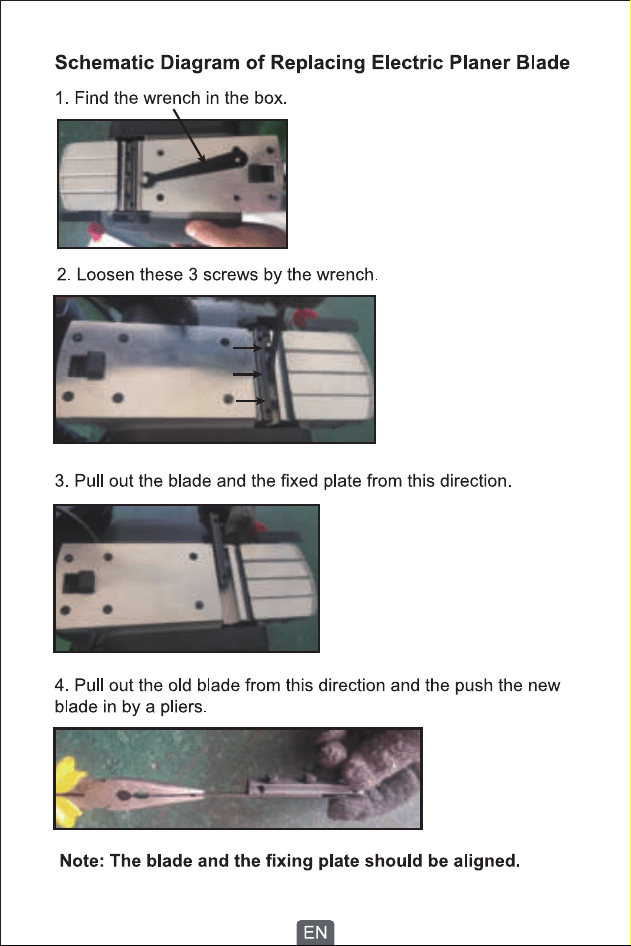 Schematic Diagram of Replacing Electric Planer Blade

1. Find the wrench in the box.

2. Loosen these 3 screws by the wrench.

3. Pull out the blade and the fixed plate from this direction.

4. Pull out the old blade from this direction and the push the new blade in by a pliers.

Note: The blade and the fixing plate should be aligned.

EN