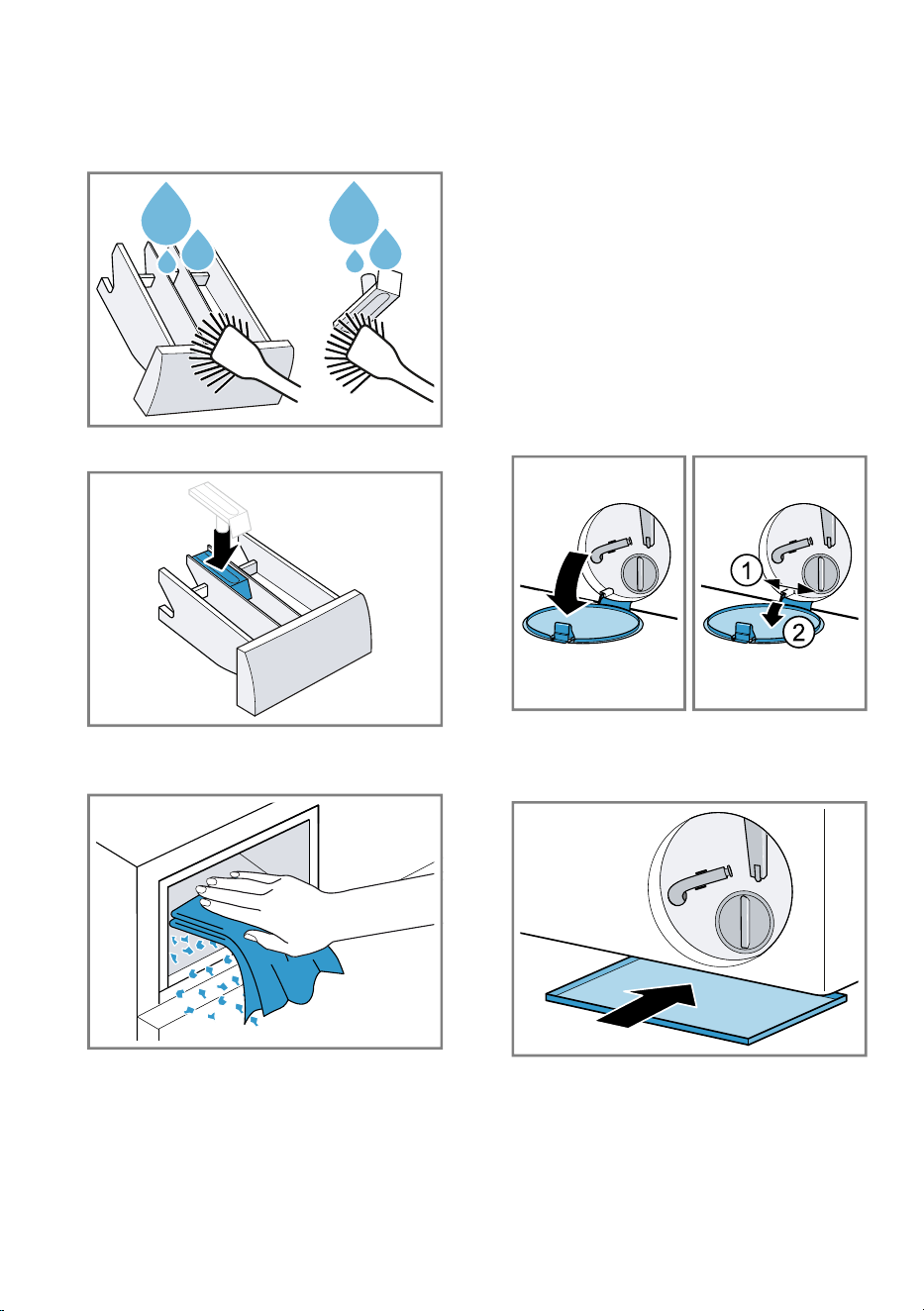 1

2