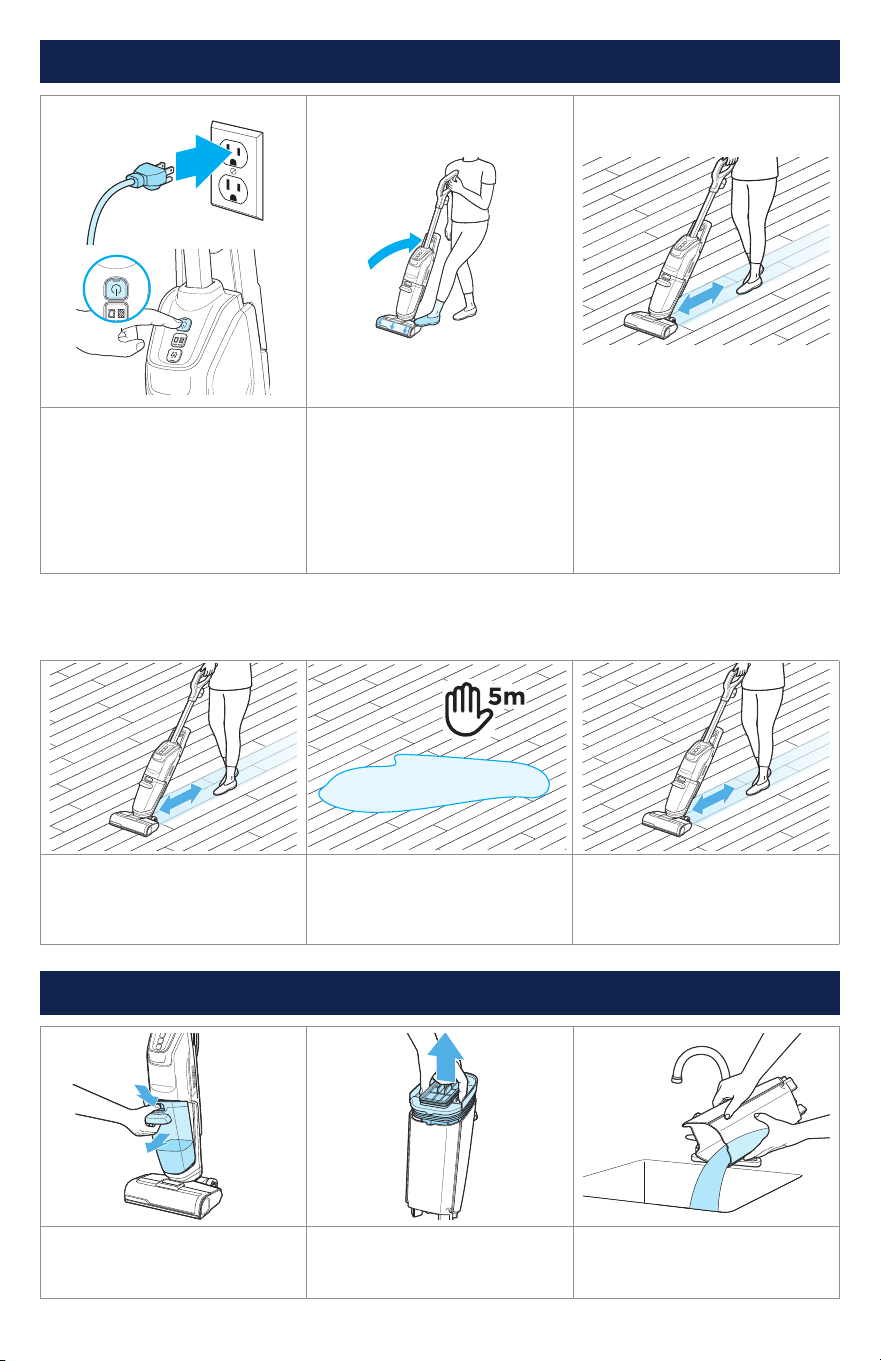 5m