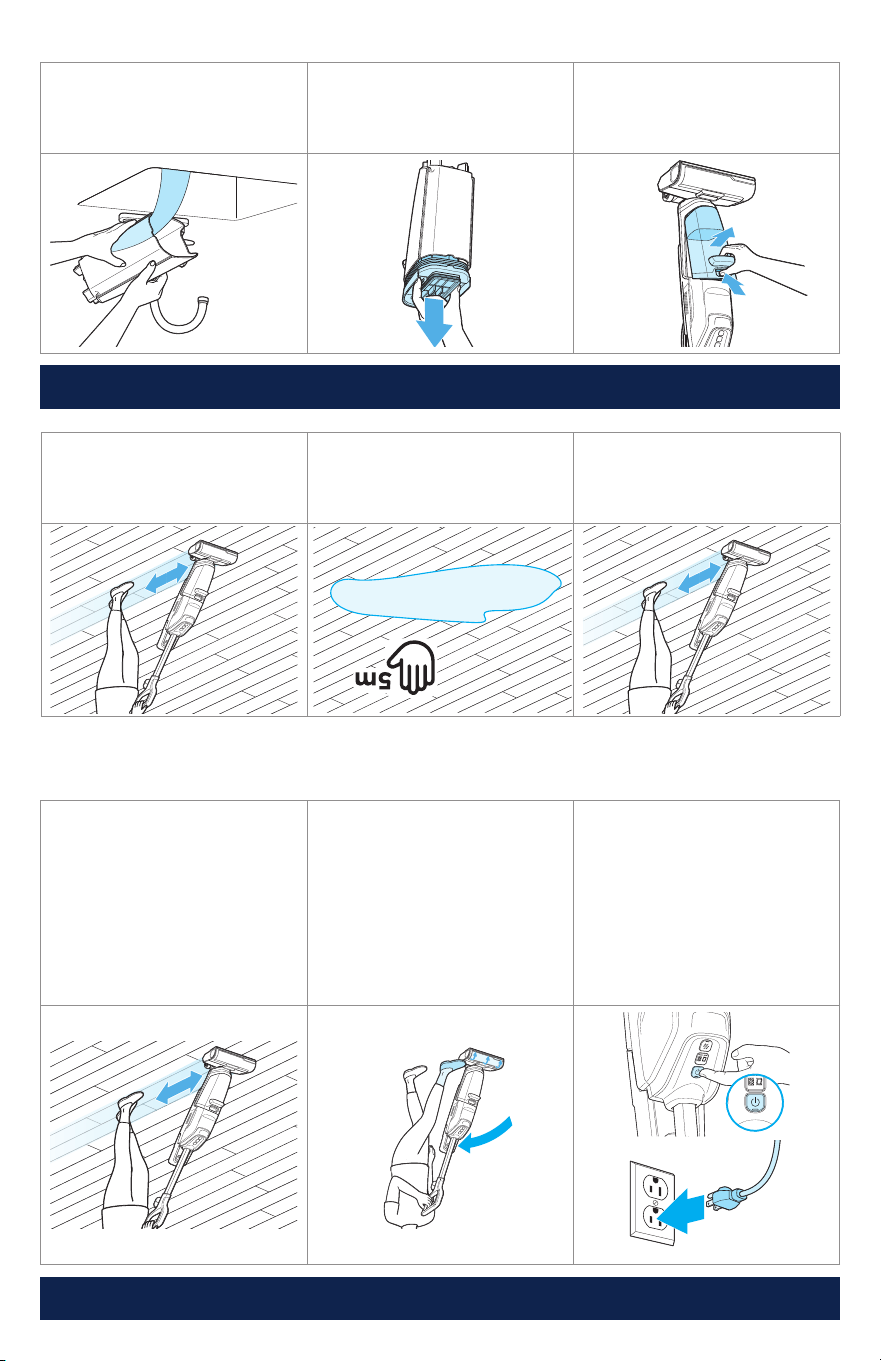 5m