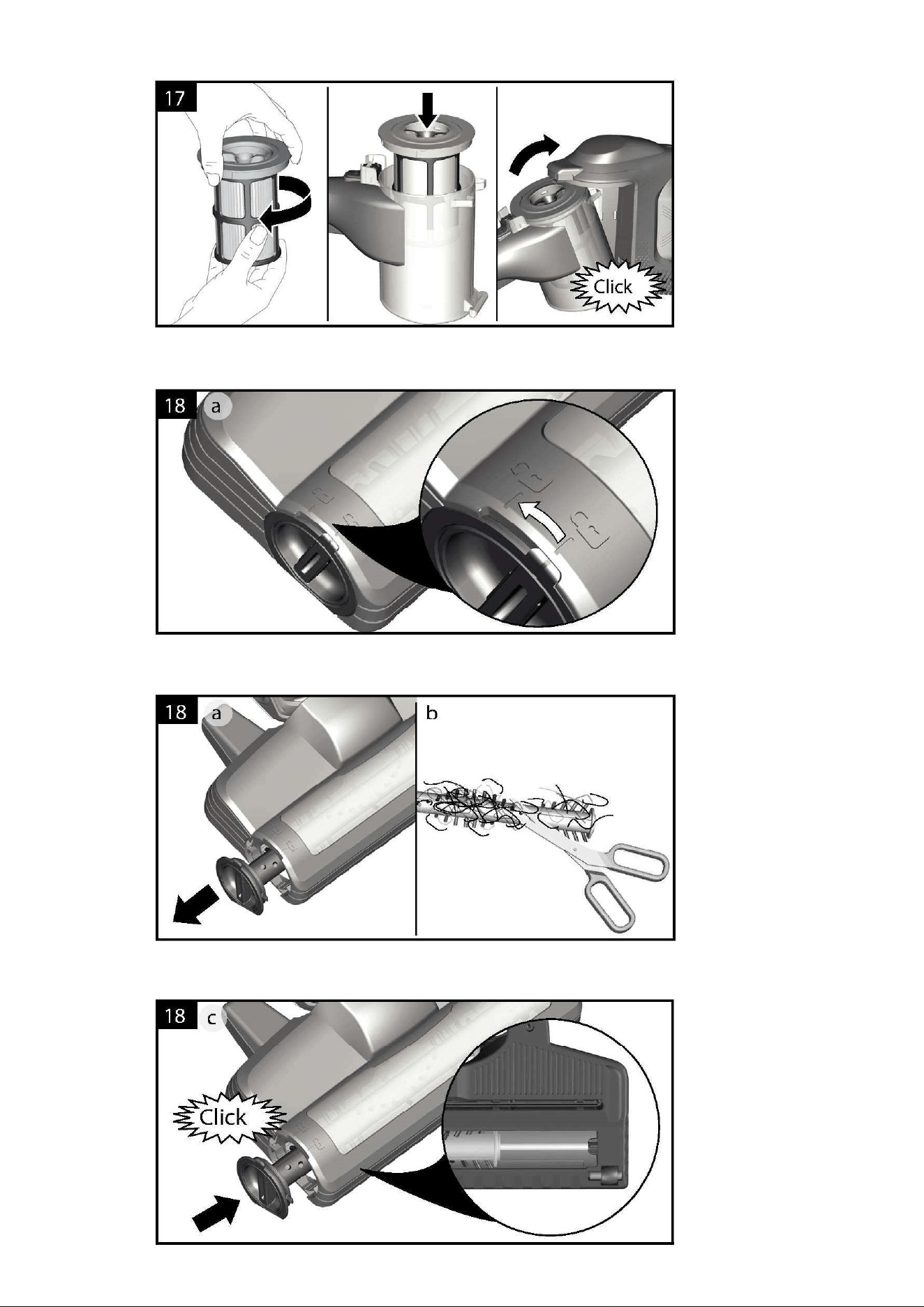 17

Click

18 a

18 a

b

18 c

Click