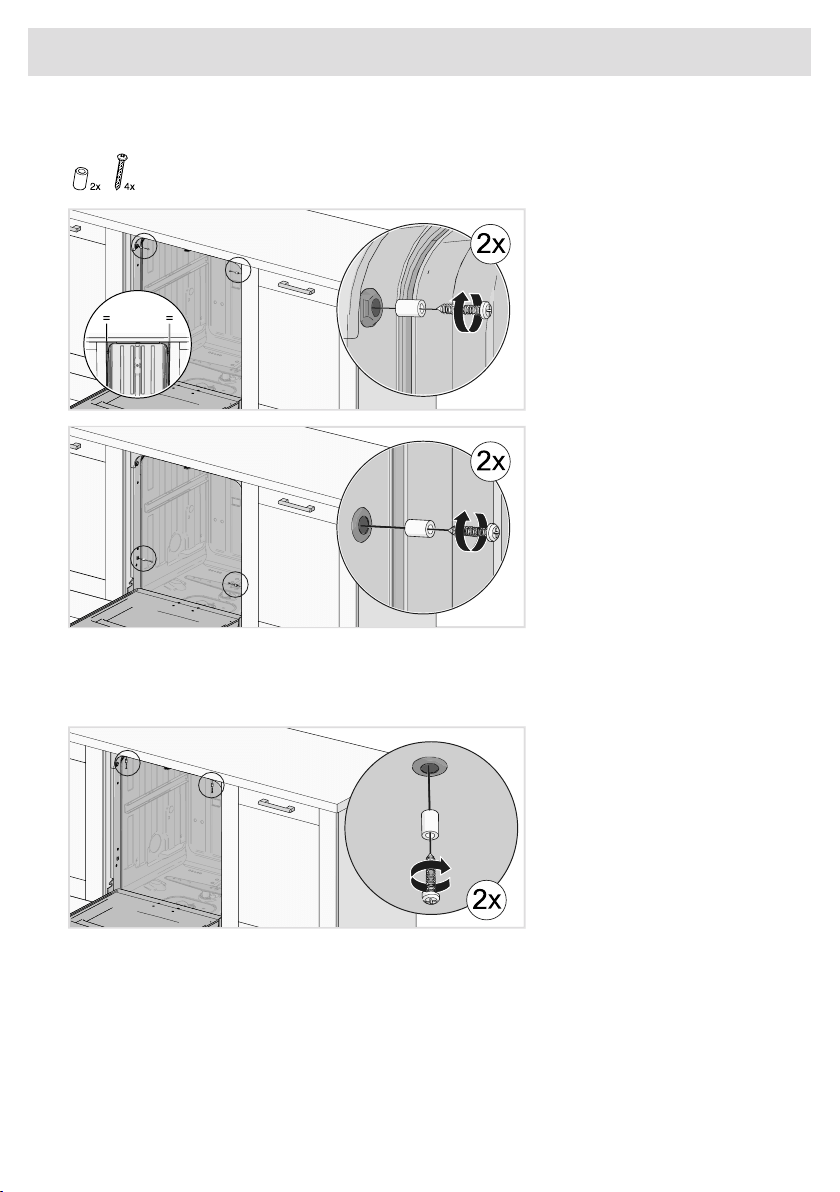 2x 4x

=
=
2x

2x

2x