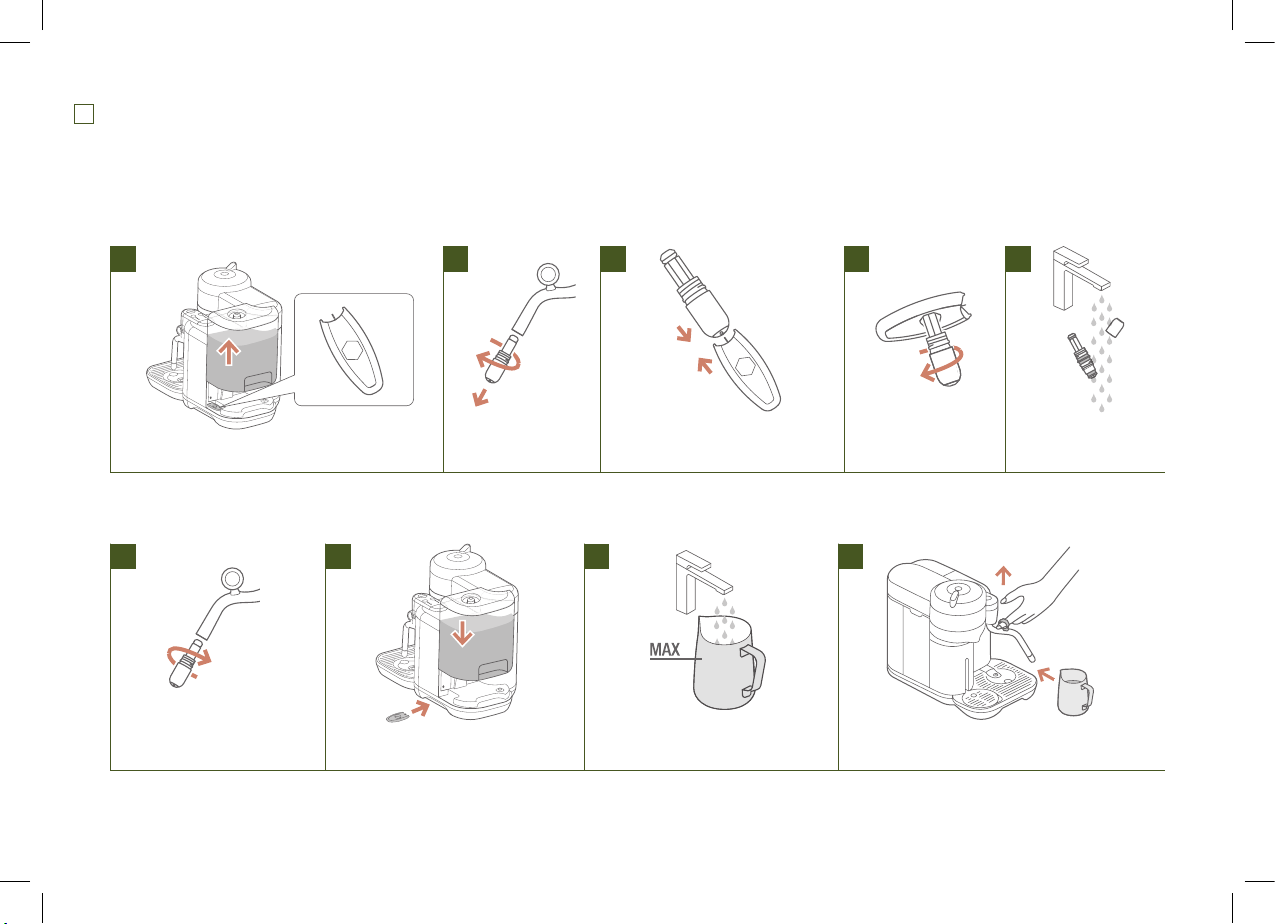 MAX