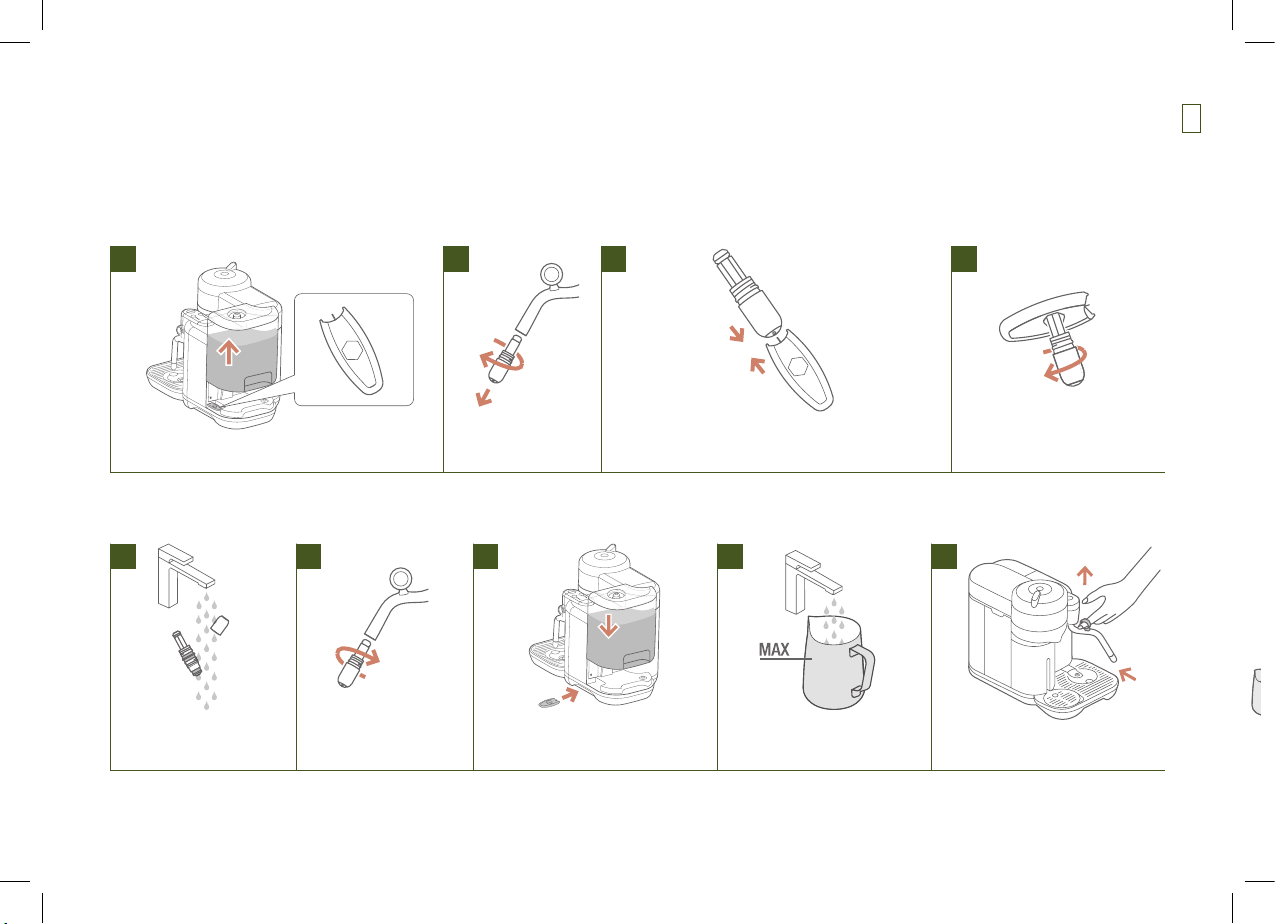 MAX