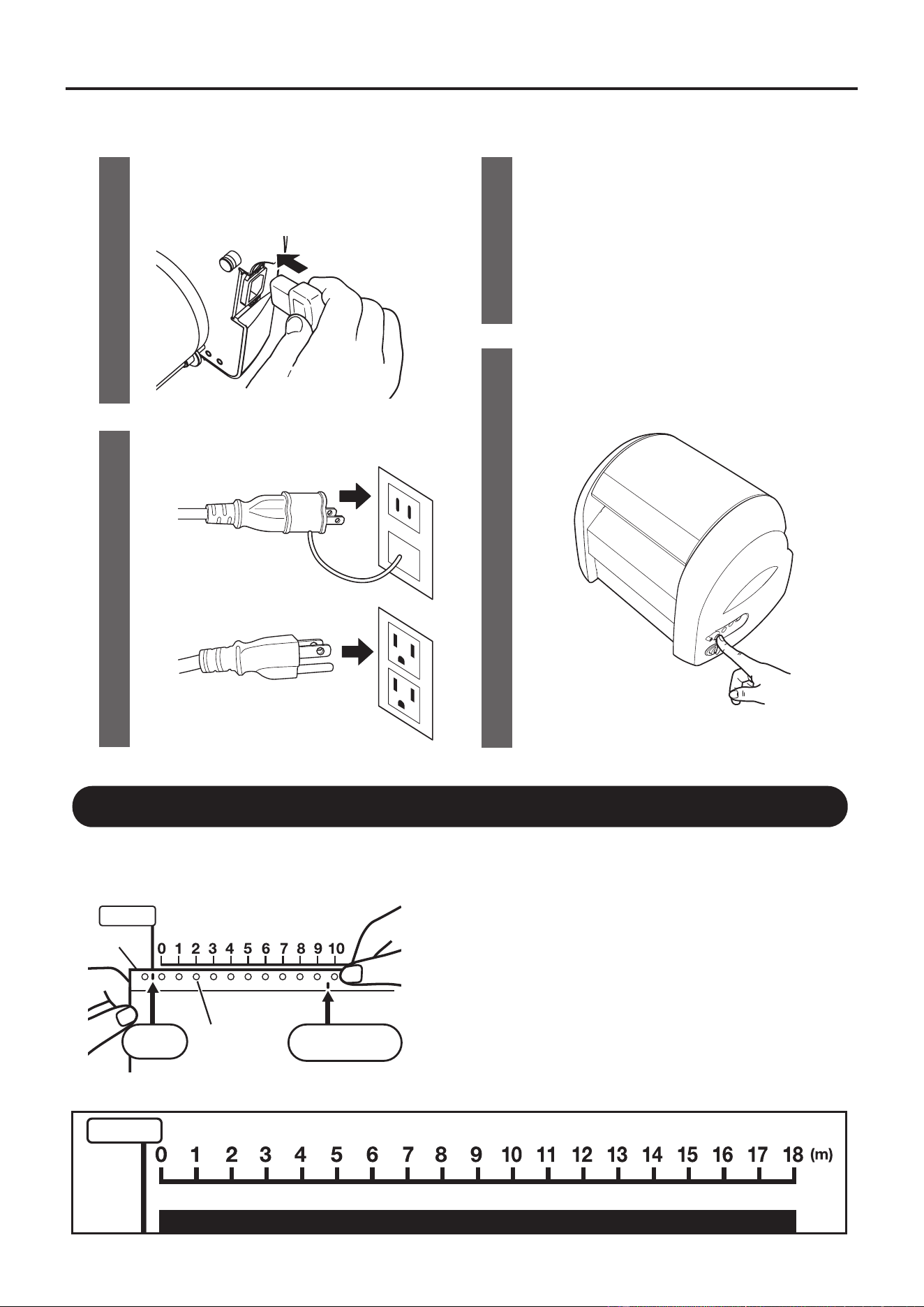 0 1 2 3 4 5 6 7 8 9 10

0 1 2 3 4 5 6 7 8 9 10 11 12 13 14 15 16 17 18 (m)