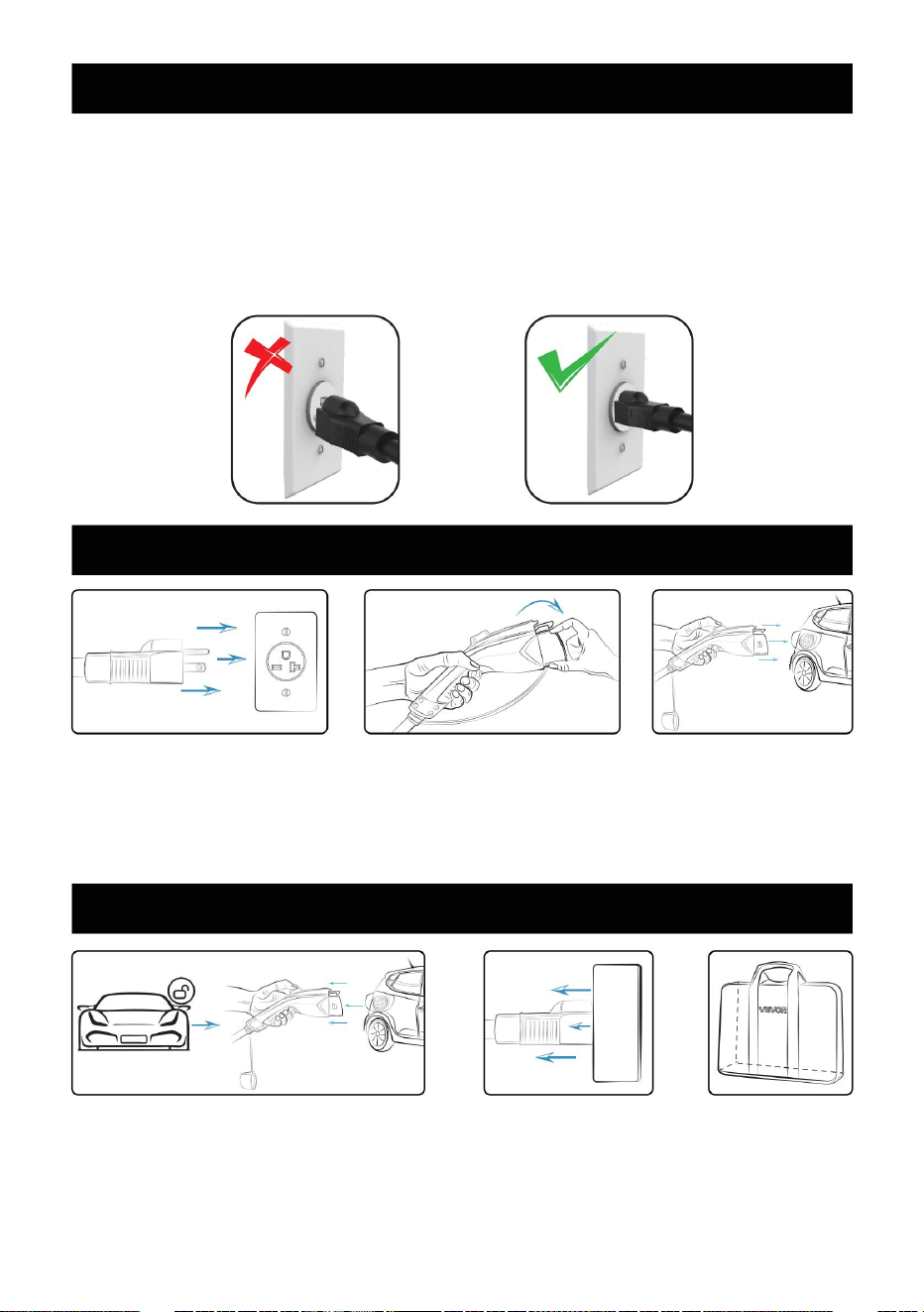 VEVOR