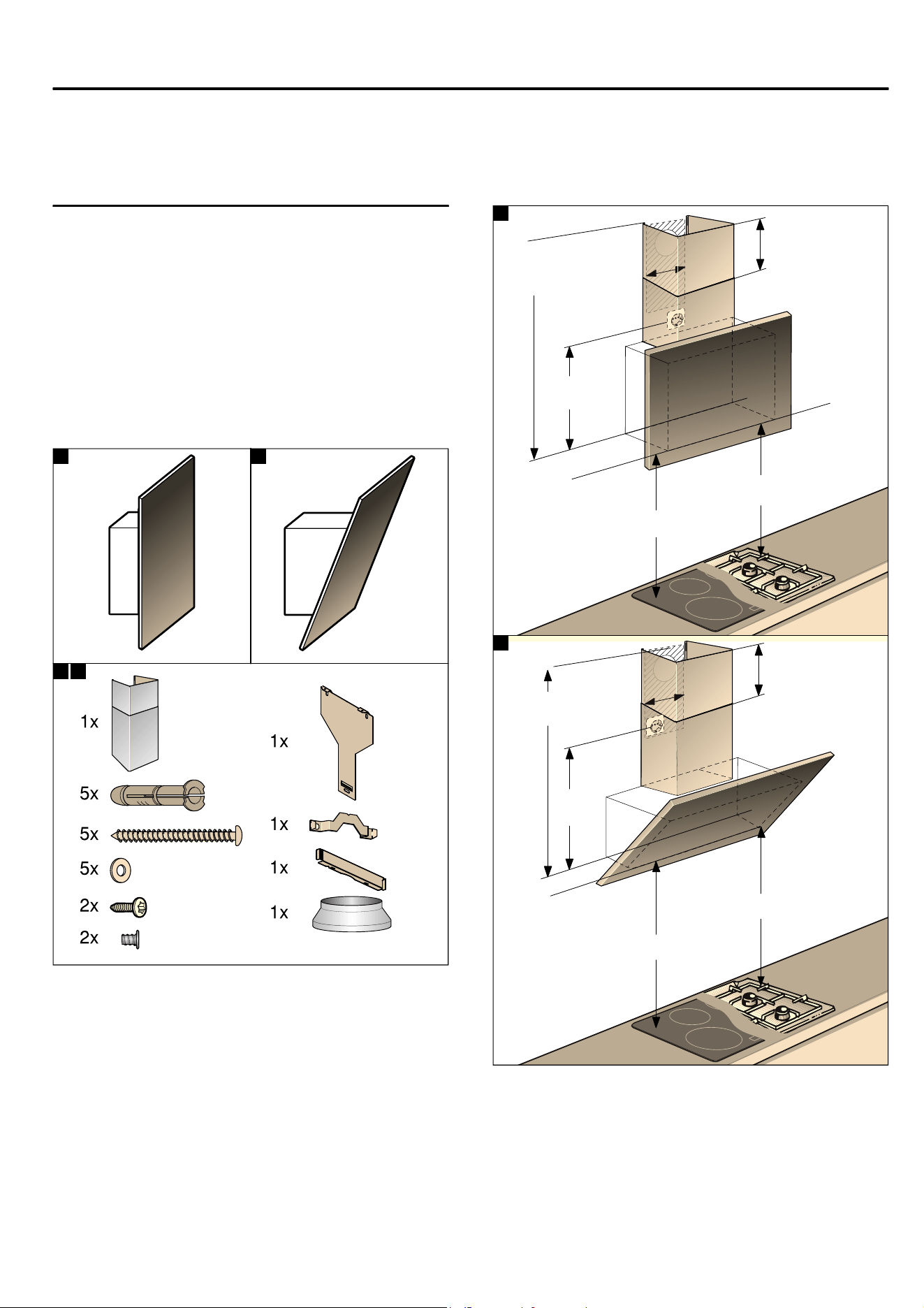 1x

5x

5x

5x

2x

2x

1x

1x

1x

1x