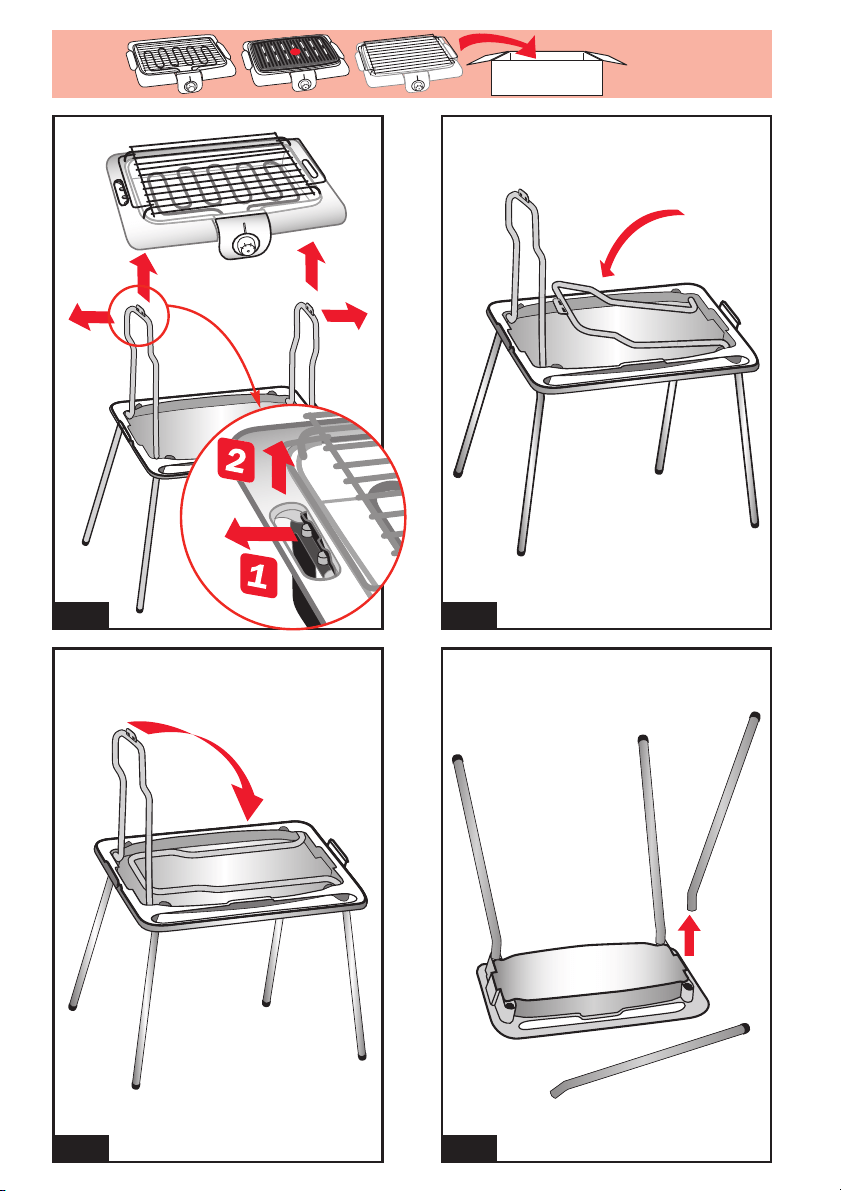 2

1