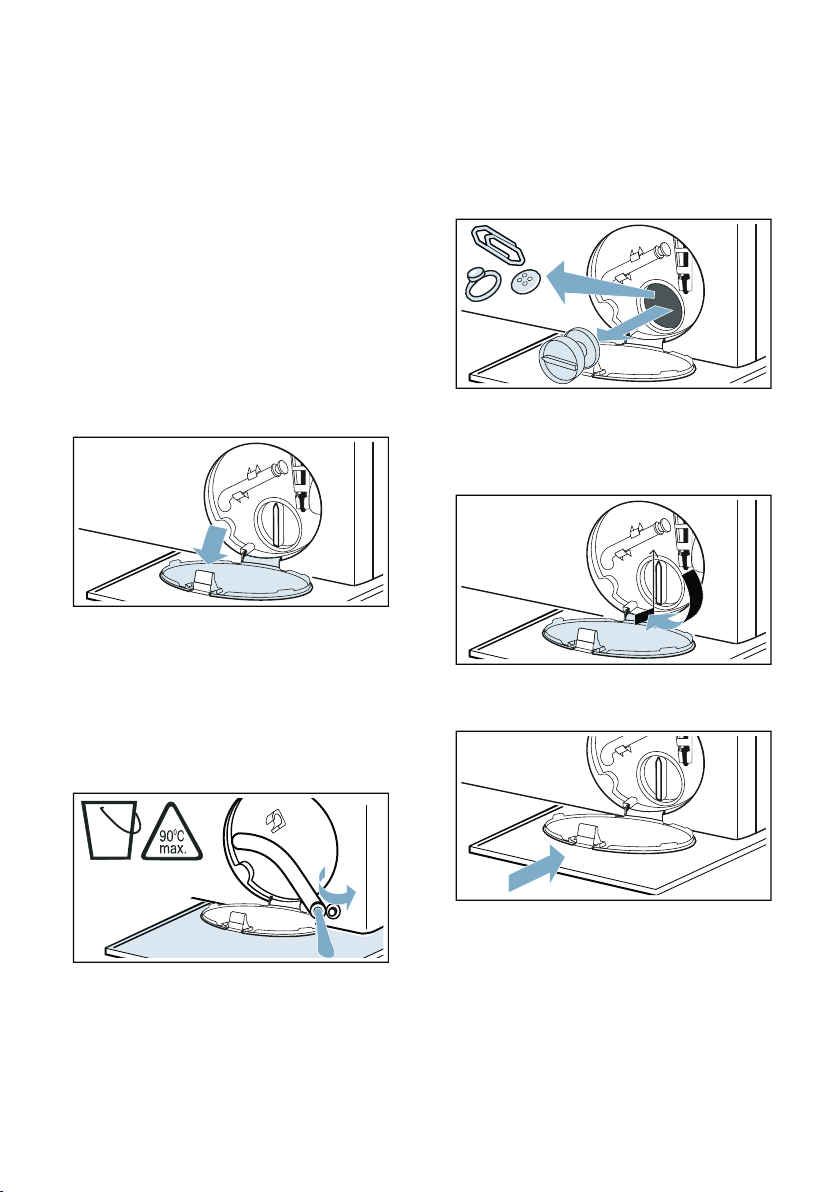 90°C max.