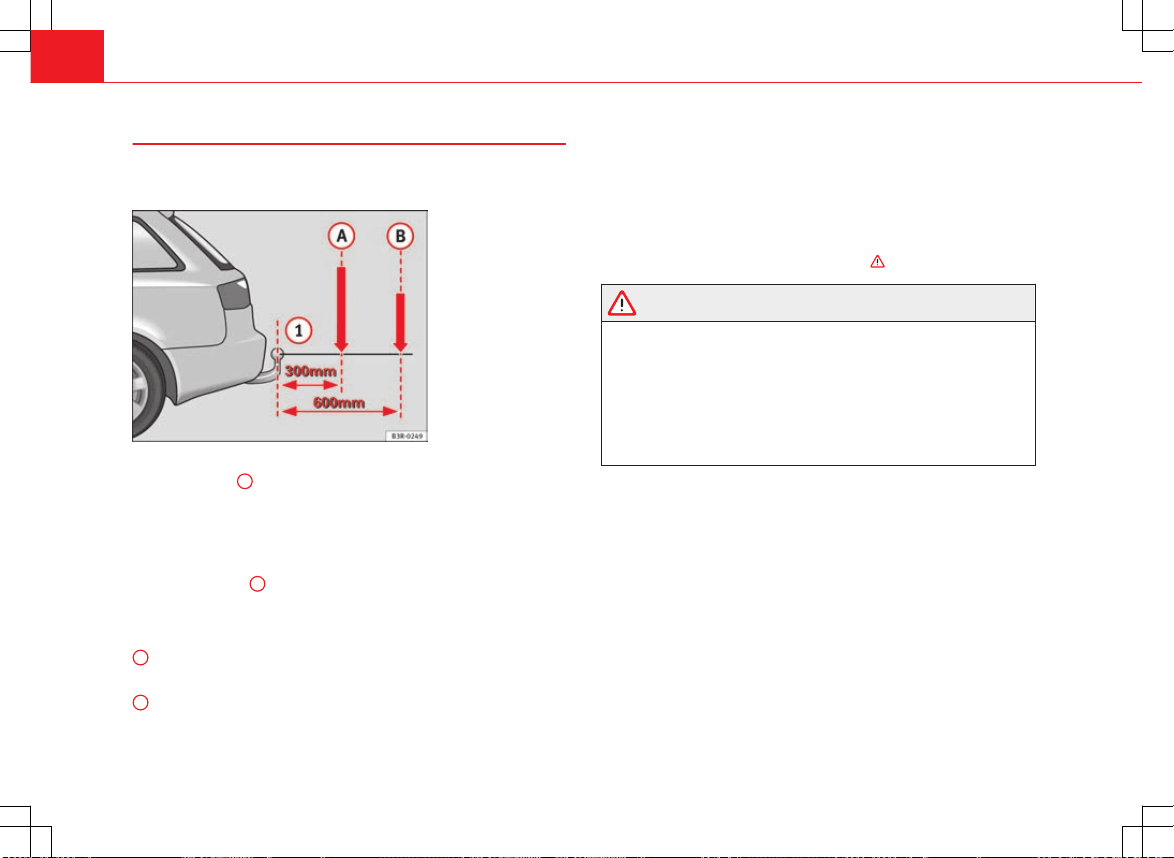 A

B

1

300mm

600mm

B3R-0249