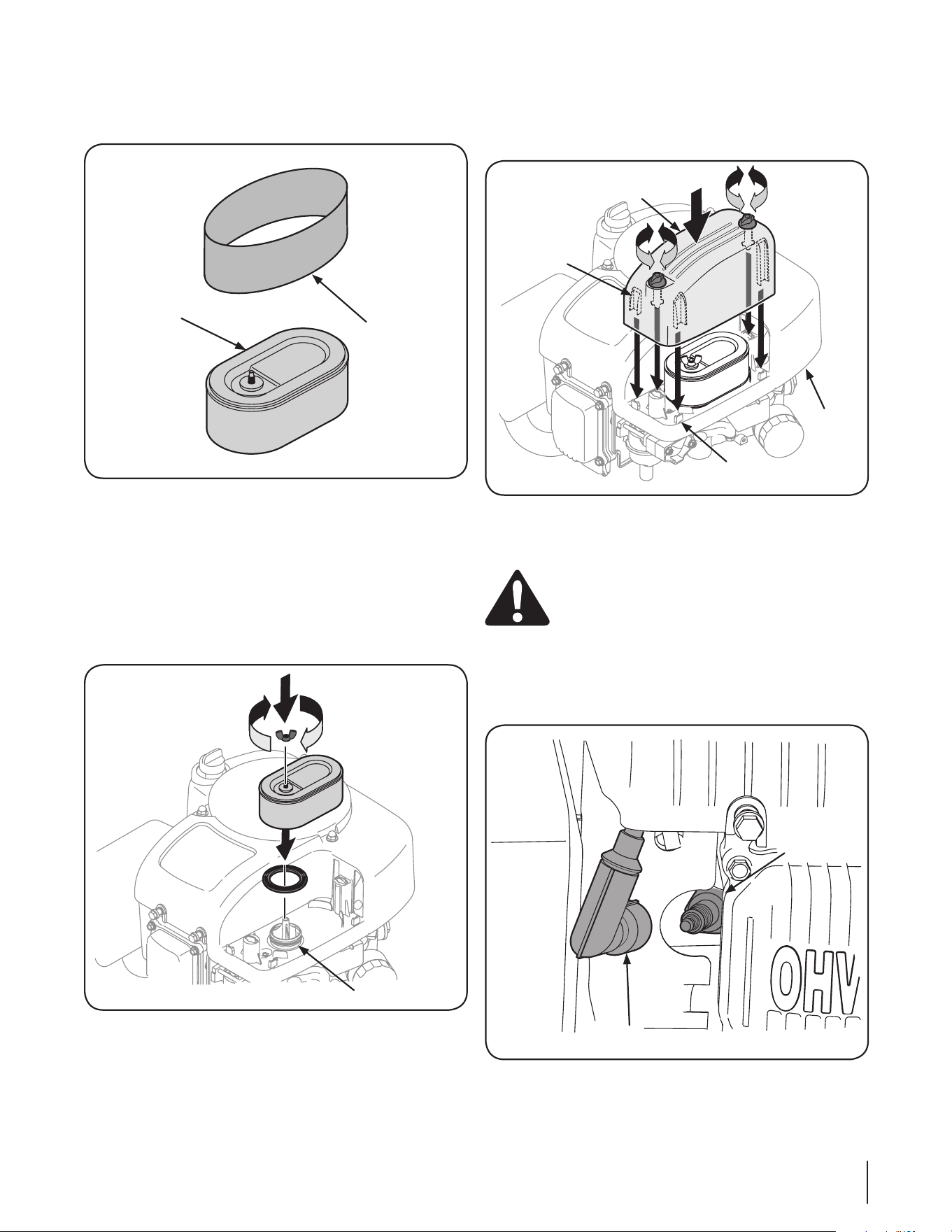 OHV