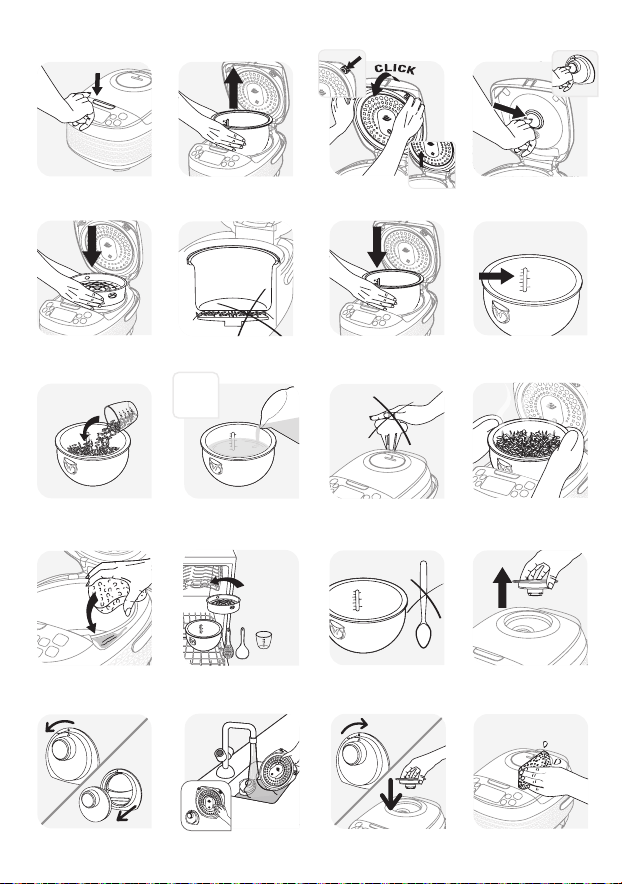 CLICK