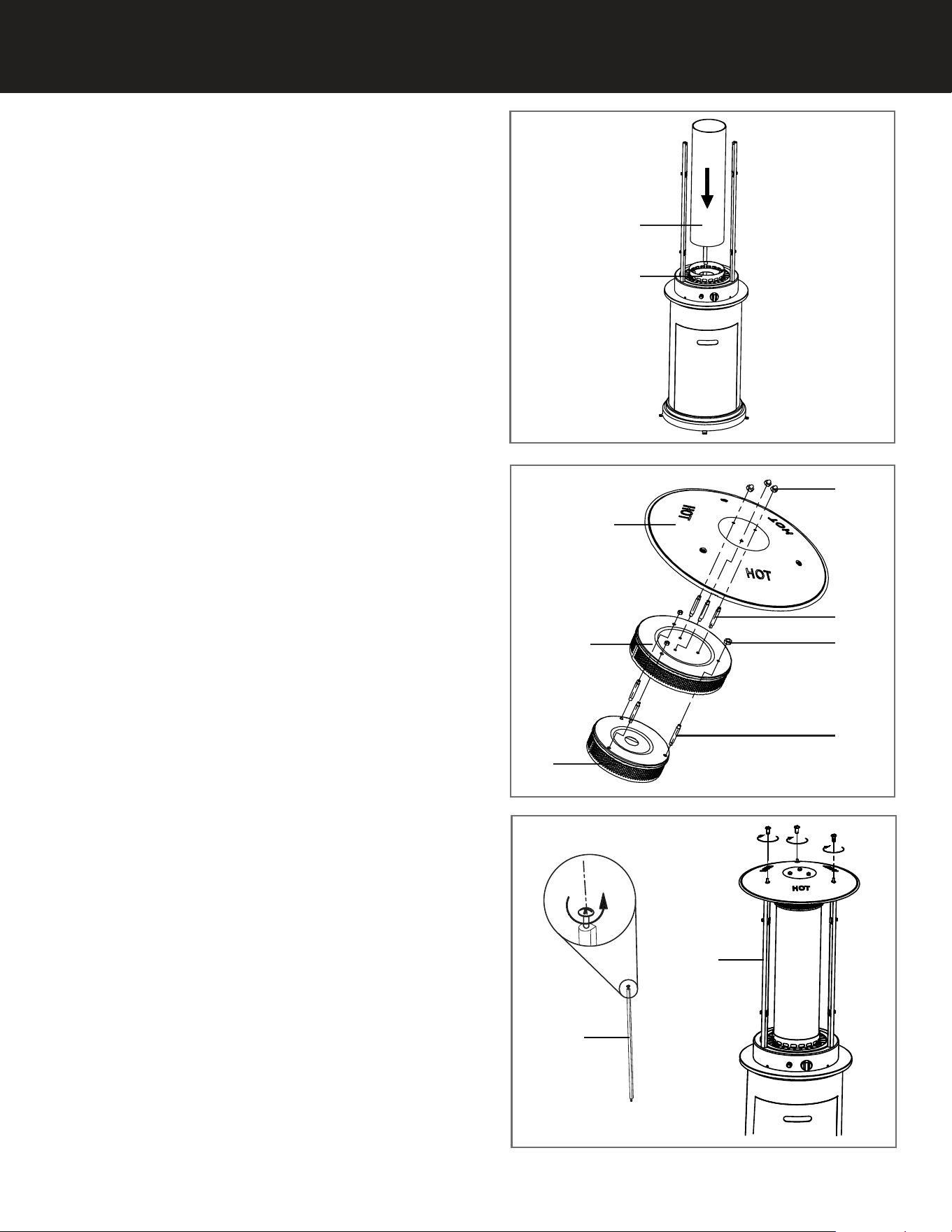 HOT

HOT

HOT

HOT