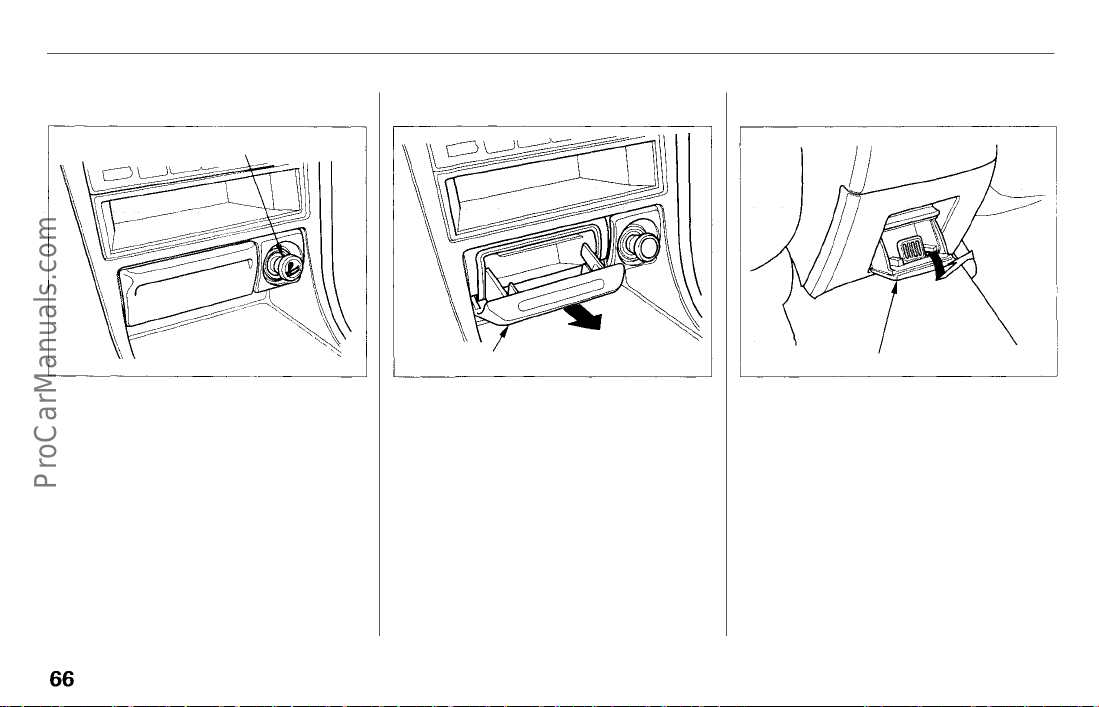 ProCarManuals.com

66