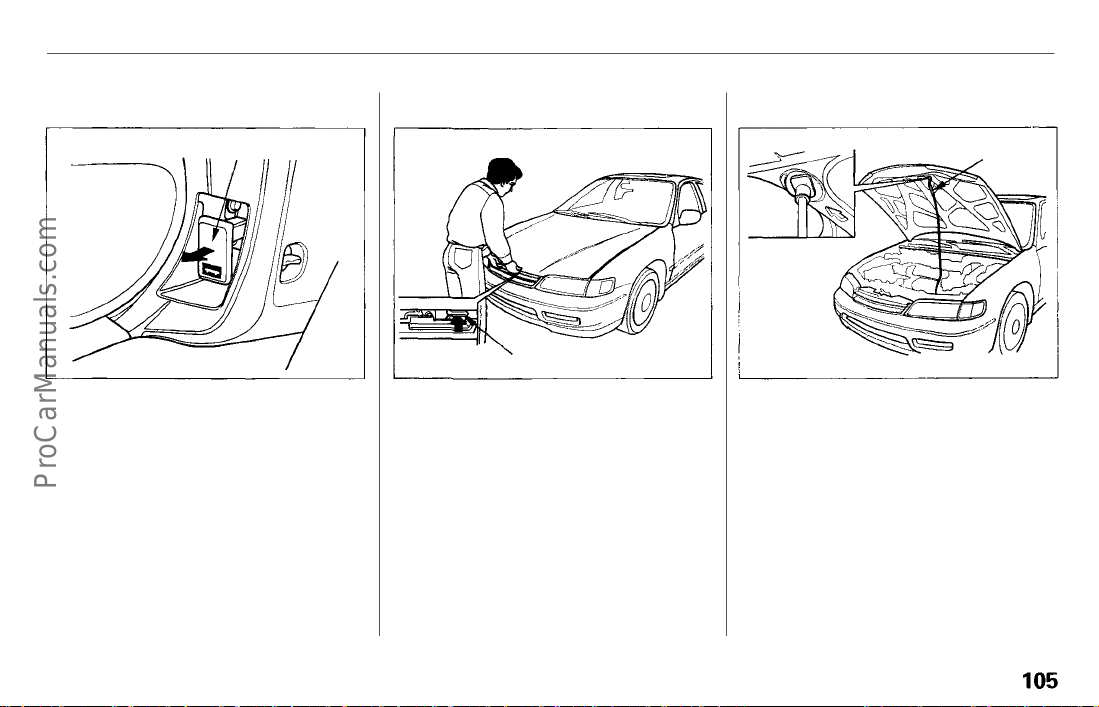 ProCarManuals.com

105