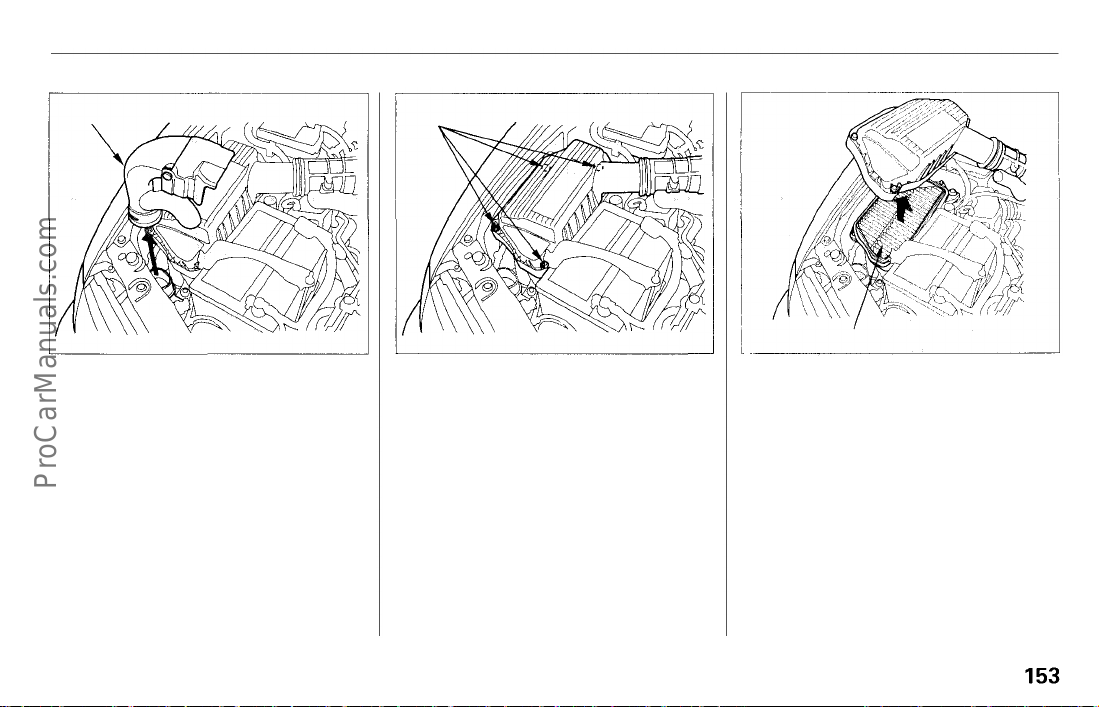 ProCarManuals.com

153