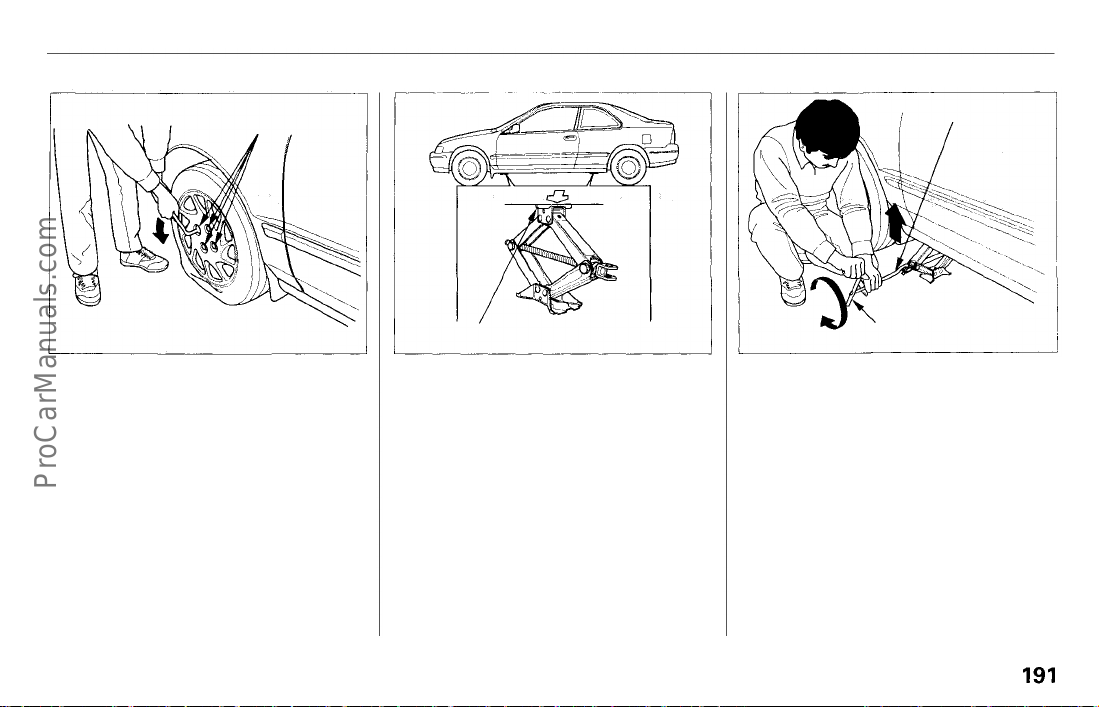 ProCarManuals.com

191