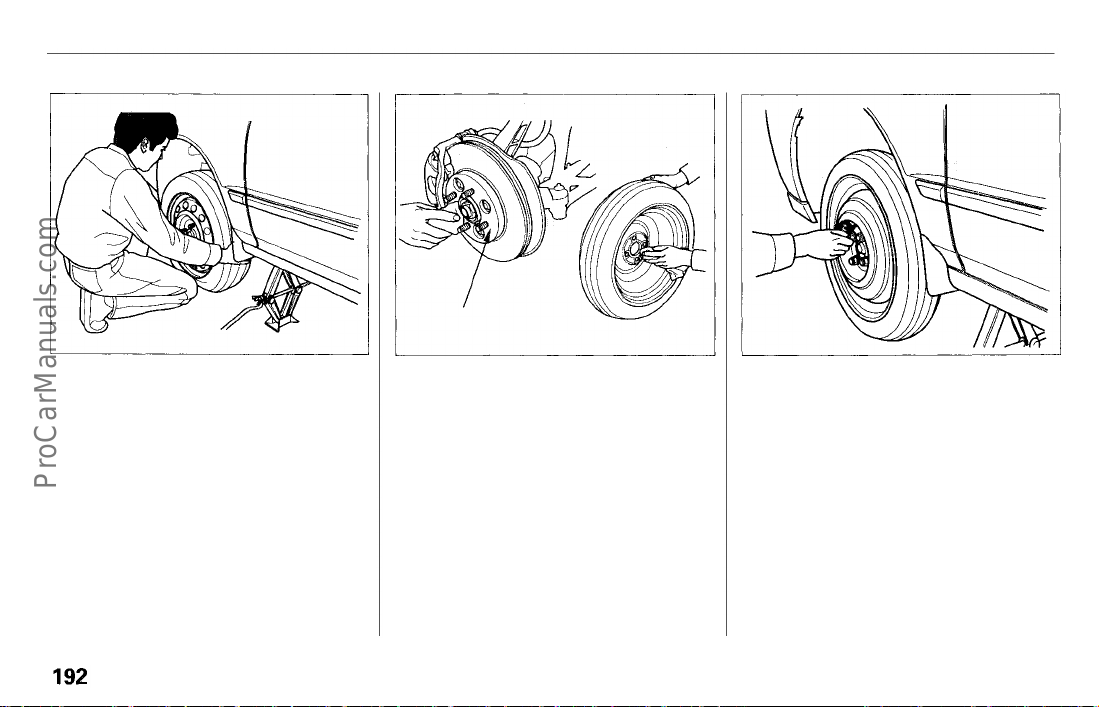 ProCarManuals.com

192