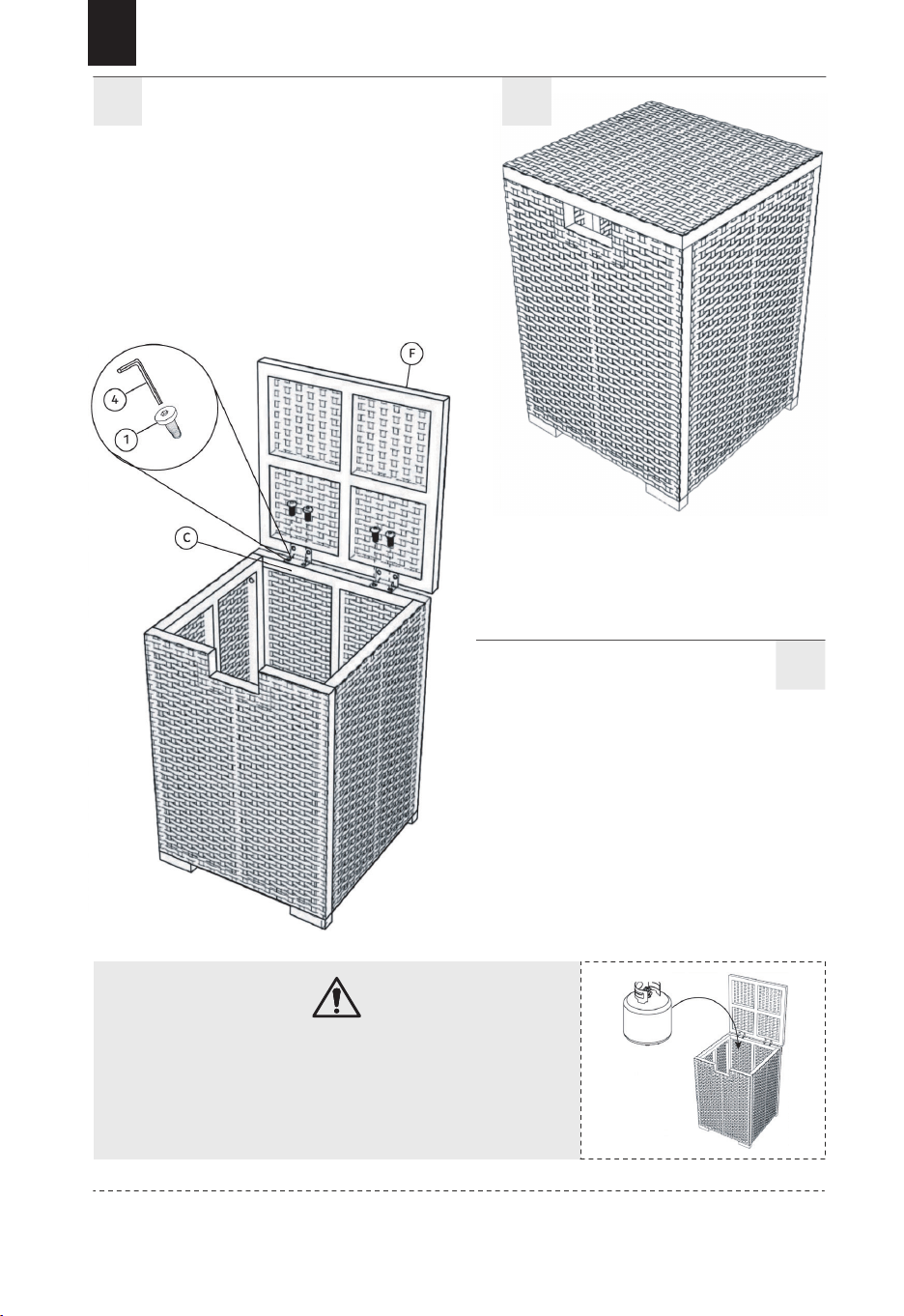 4

1

F

C