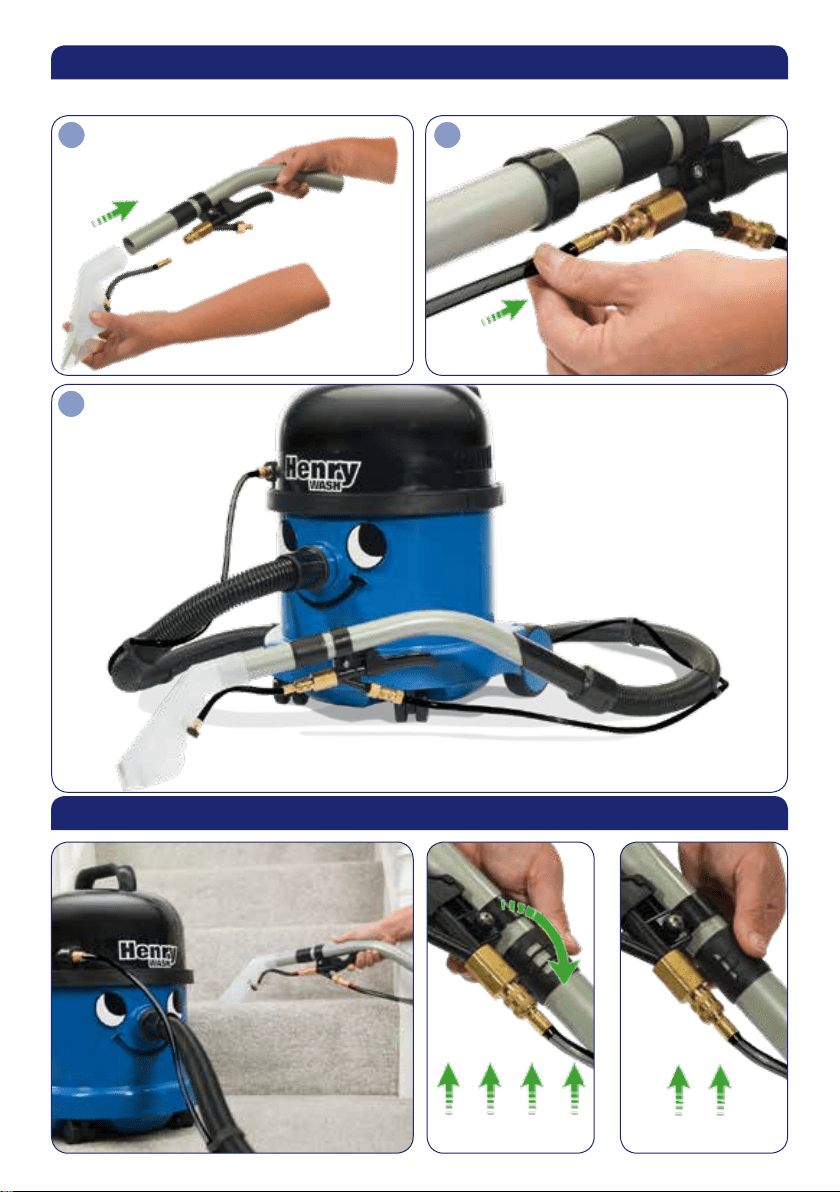 Henry
WASH

Henry
WASH