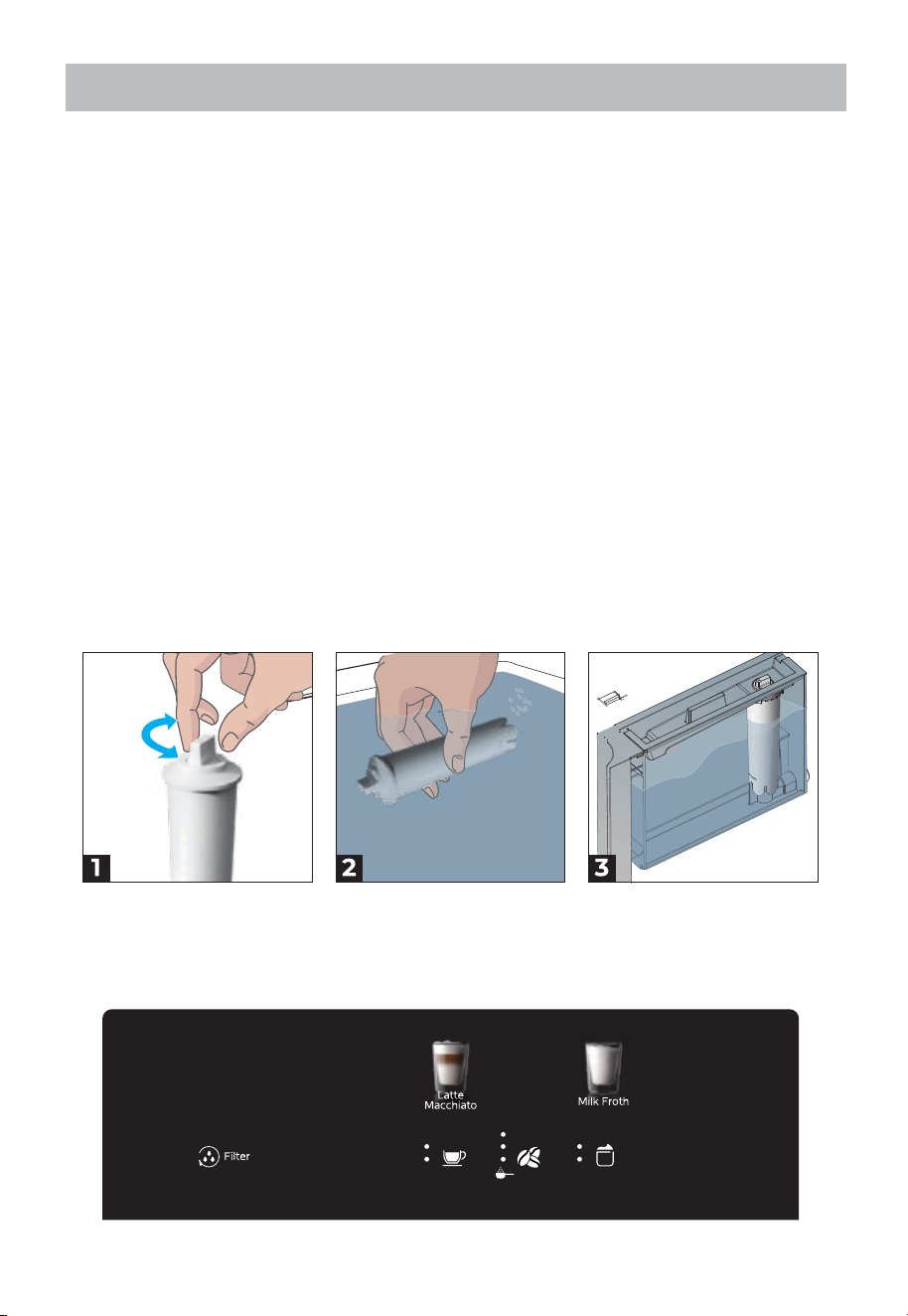 1

2

3

Latte Macchiato

Milk Froth

Filter