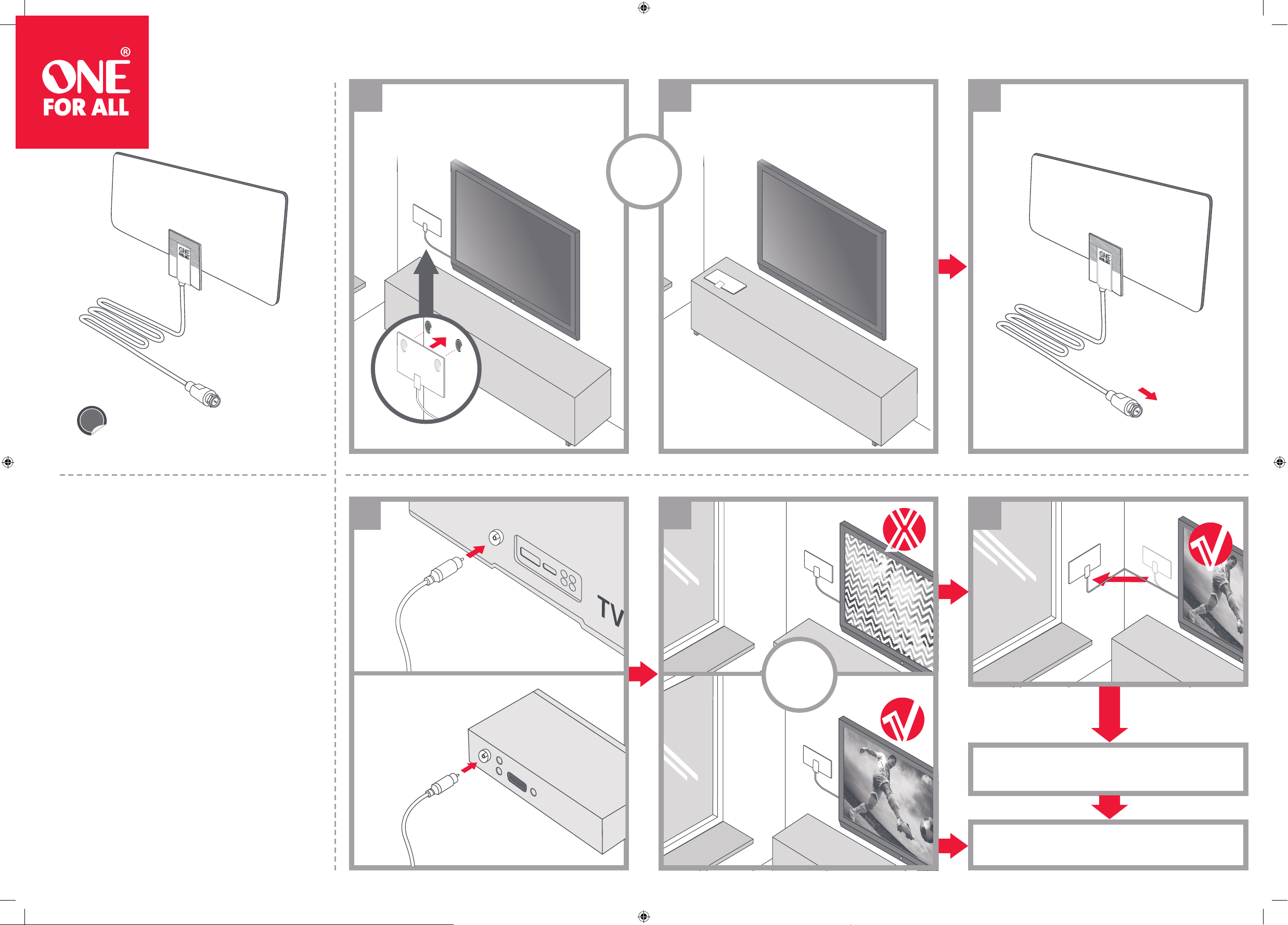 ONE®
FOR ALL

TV