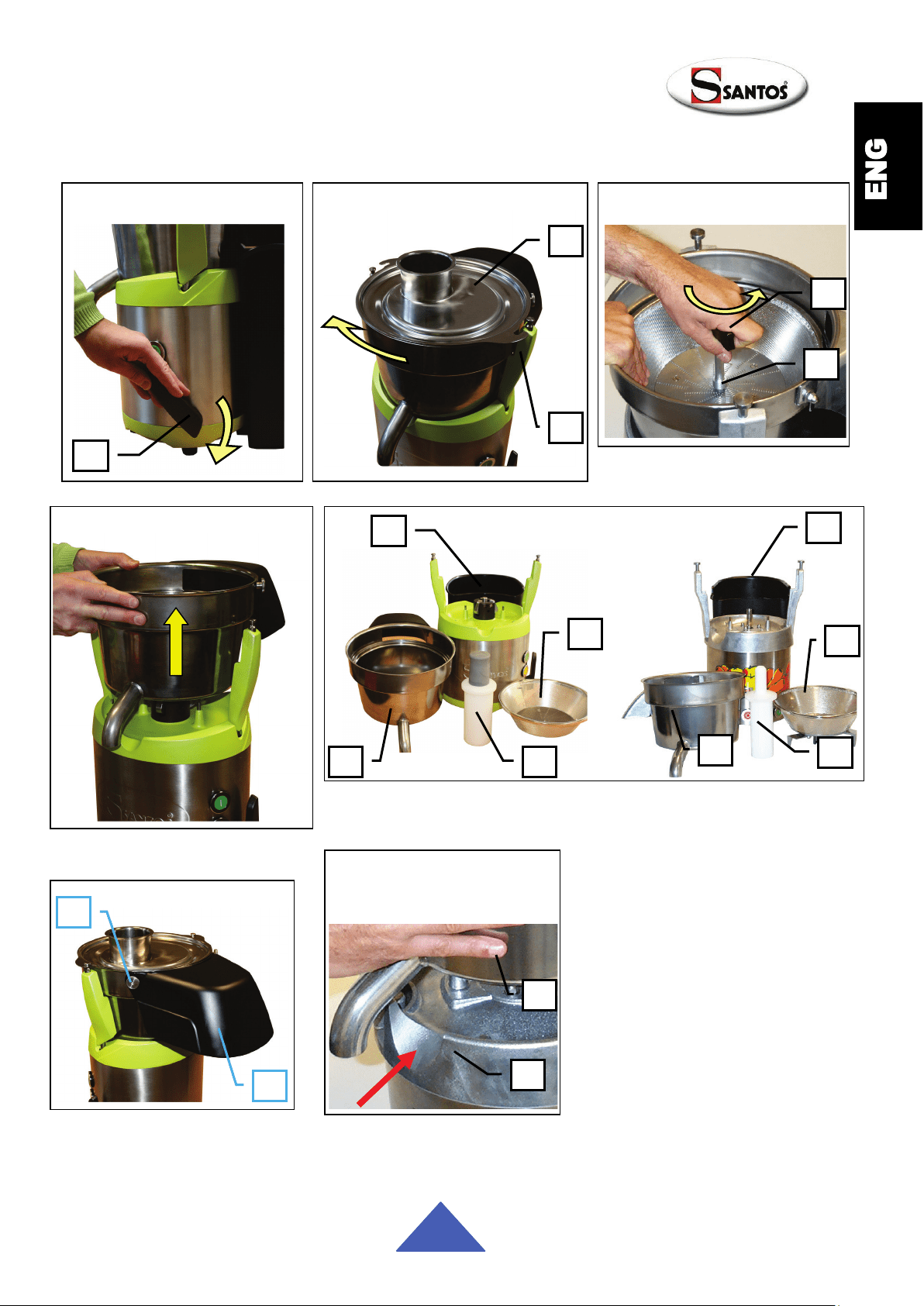 SANTOS

ENG