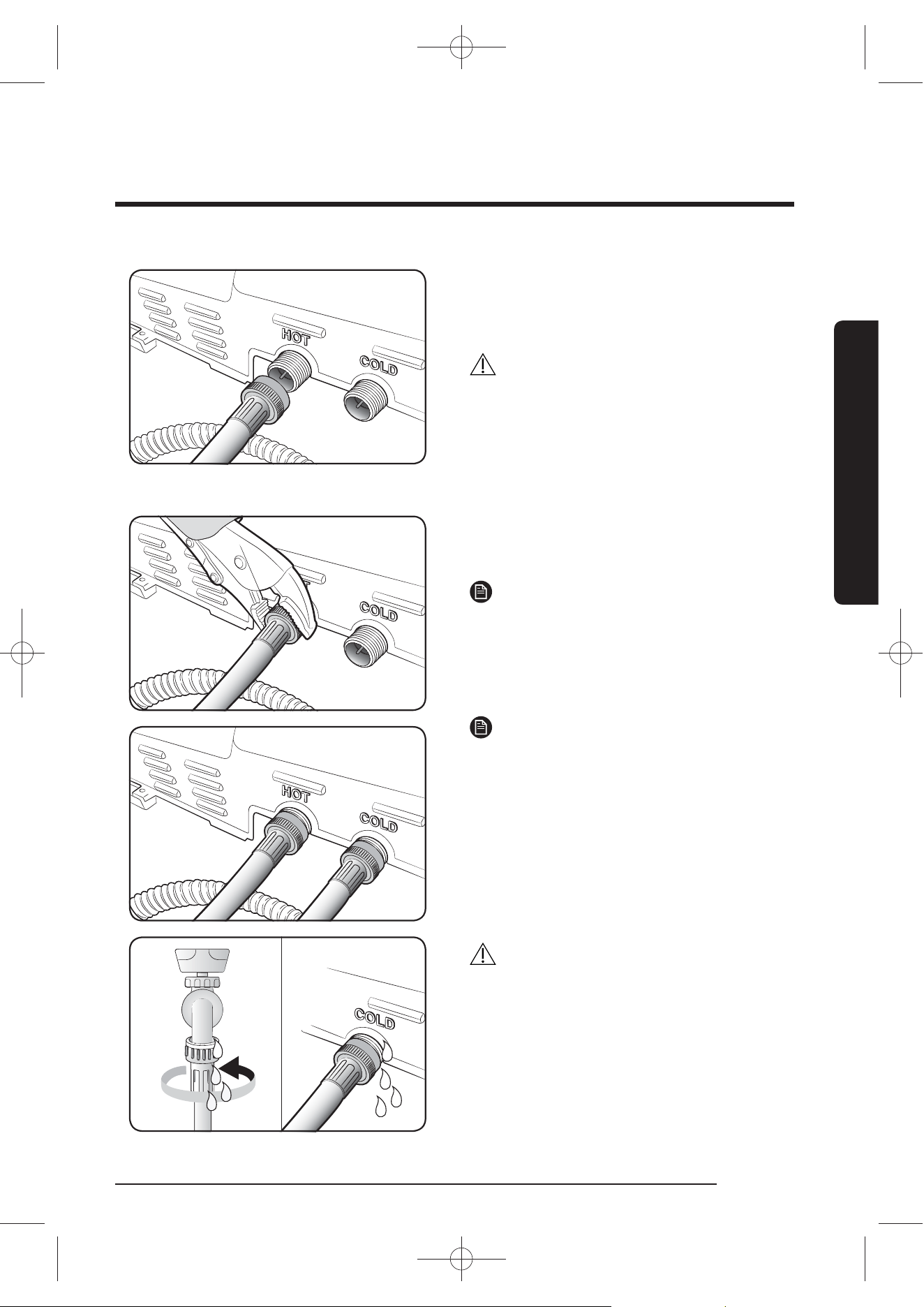 HOT

COLD

COLD

HOT

COLD

COLD