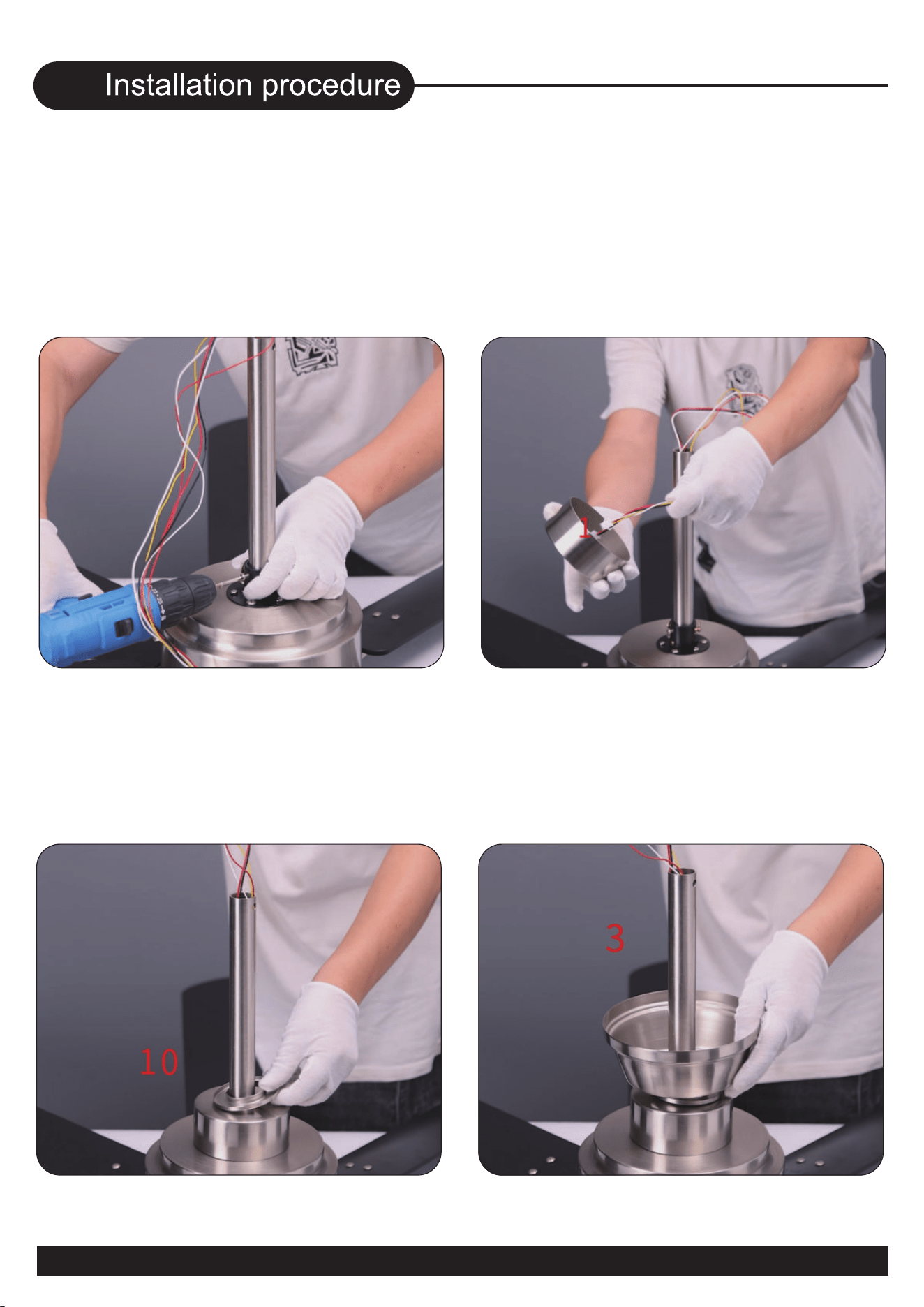 Installation procedure

1

10

3