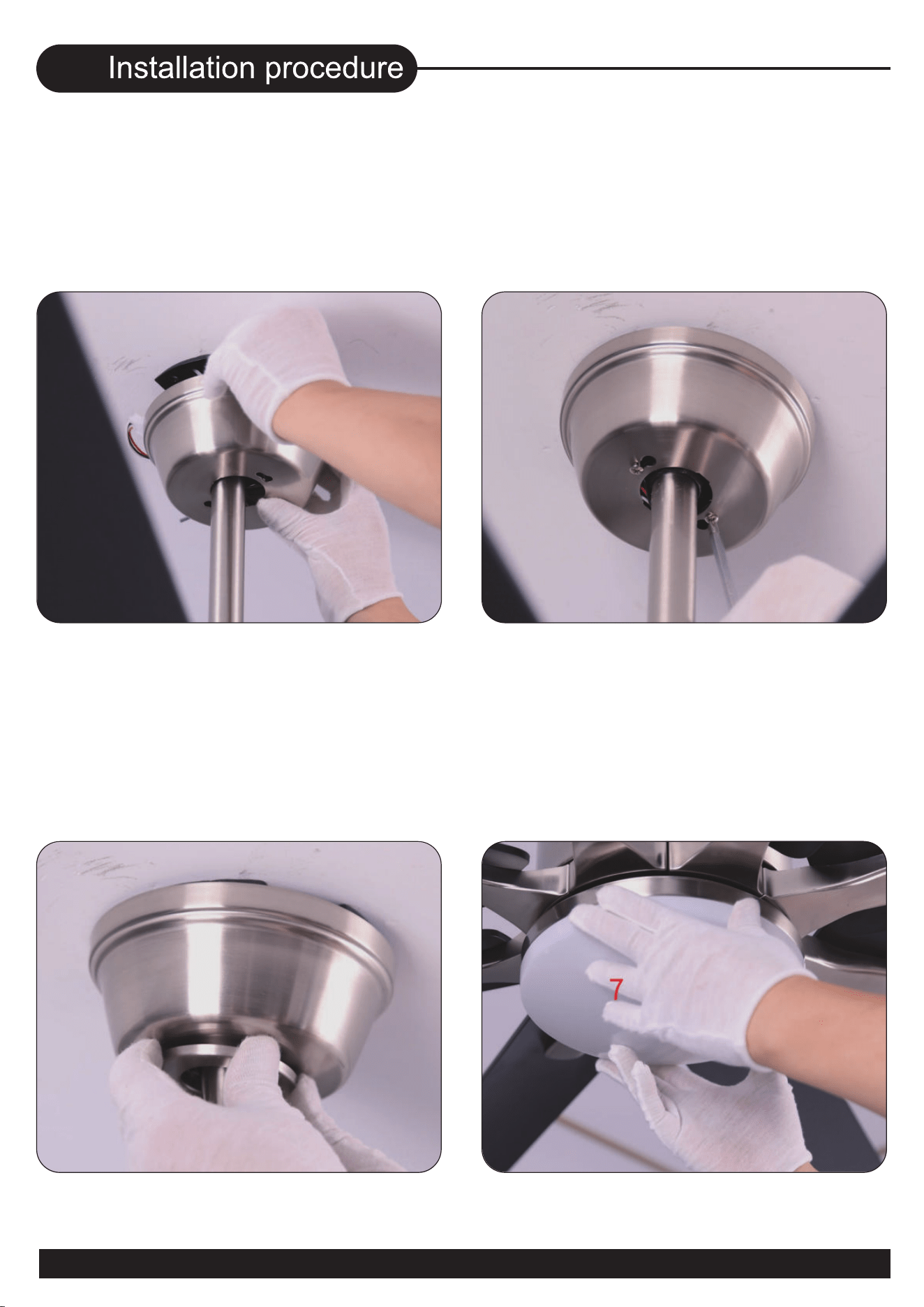 Installation procedure

7