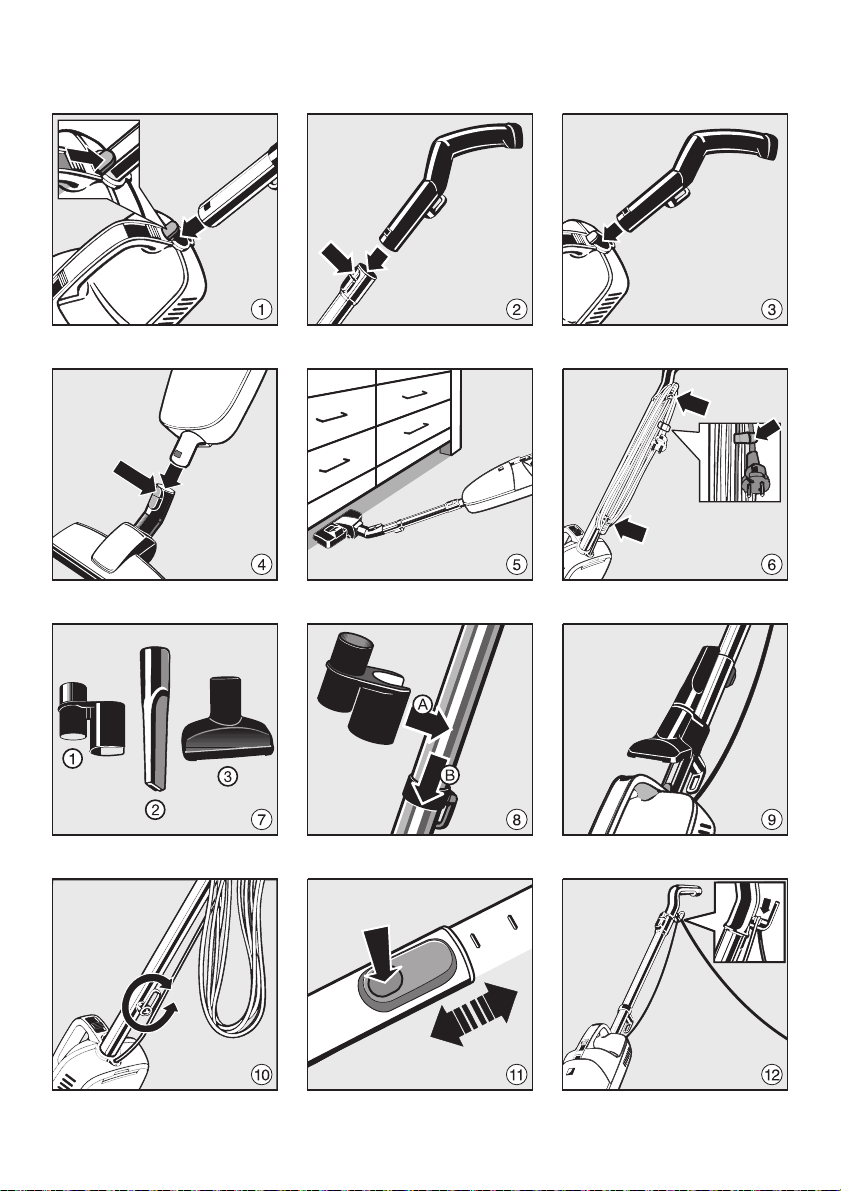 1

2

3

4

5

6

1
2
3
7

A
B
8

9

10

11

12