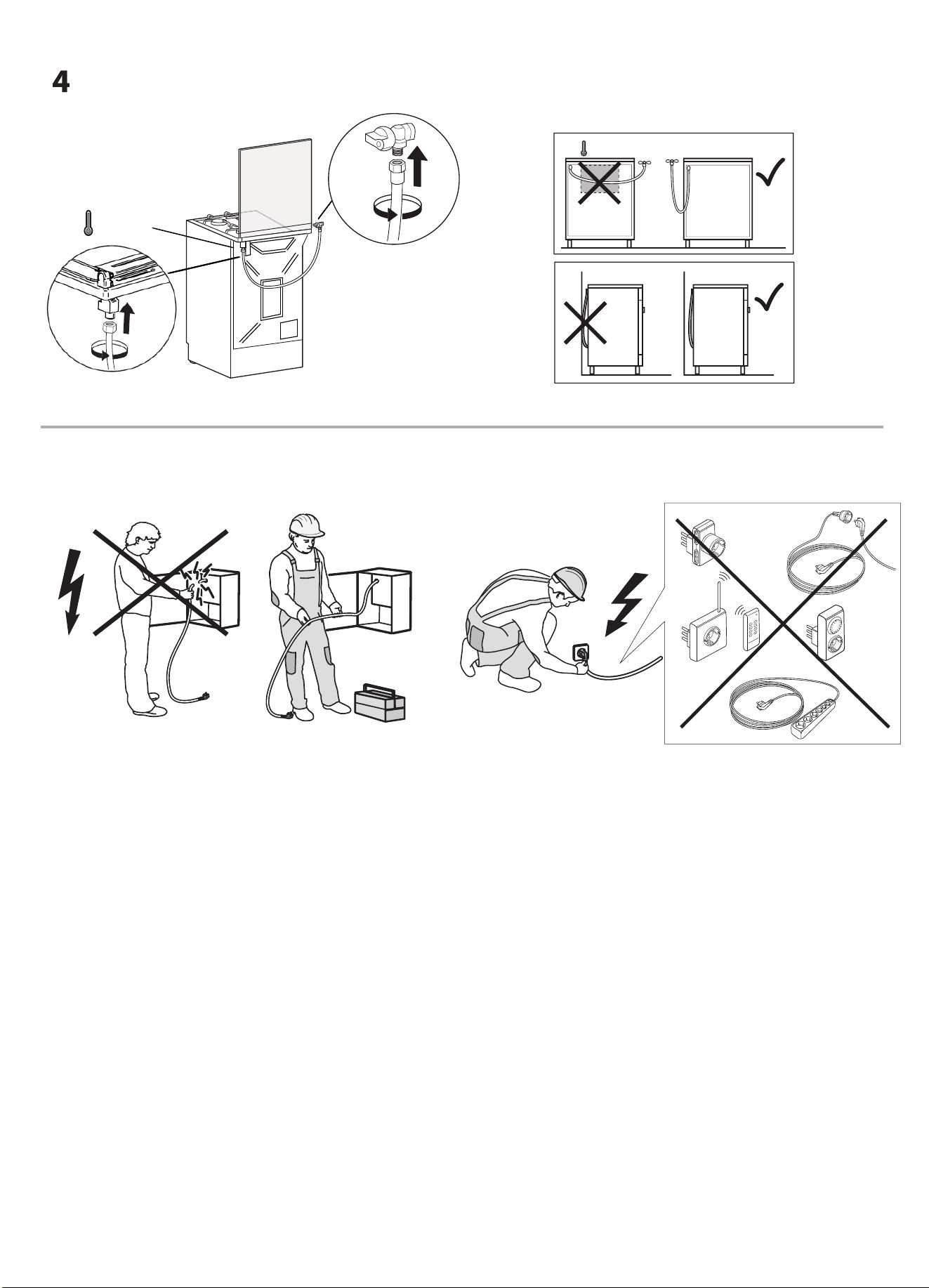 4