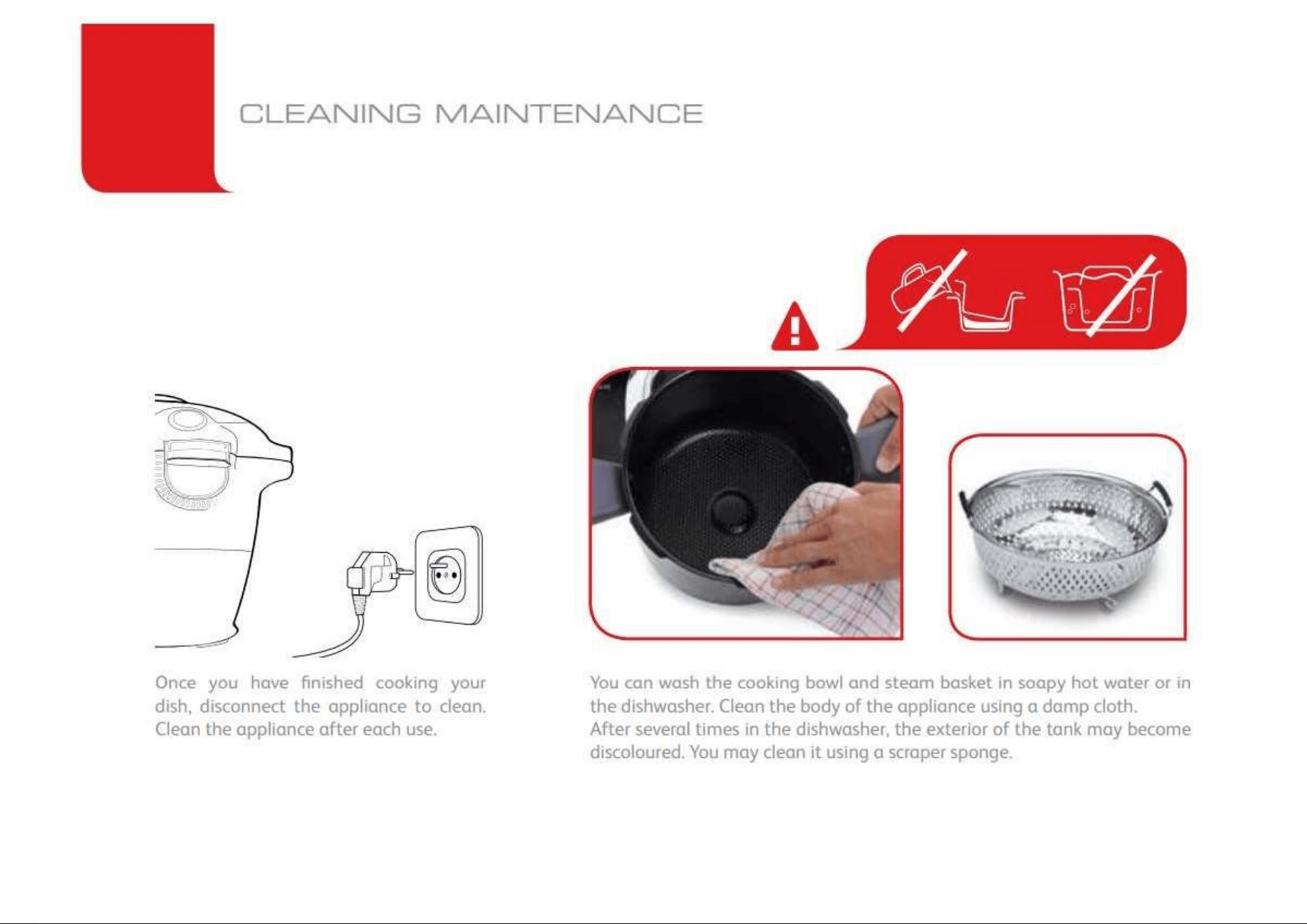 CLEANING MAINTENANCE

Once you have finished cooking your dish, disconnect the appliance to clean. Clean the appliance after each use.

You can wash the cooking bowl and steam basket in soapy hot water or in the dishwasher. Clean the body of the appliance using a damp cloth.
After several times in the dishwasher, the exterior of the tank may become discoloured. You may clean it using a scraper sponge.