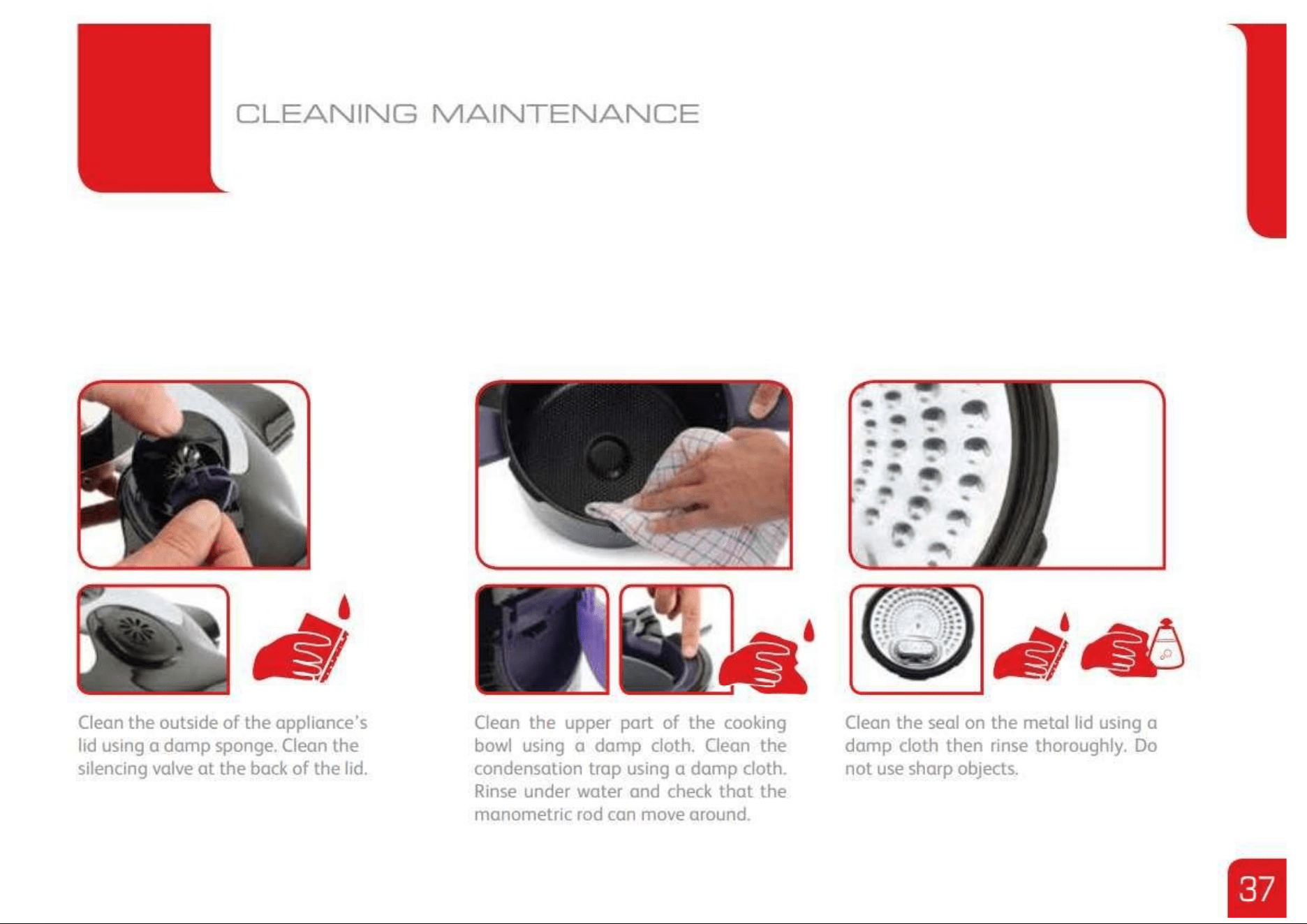 CLEANING MAINTENANCE

Clean the outside of the appliance's lid using a damp sponge. Clean the silencing valve at the back of the lid.

Clean the upper part of the cooking bowl using a damp cloth. Clean the condensation trap using a damp cloth. Rinse under water and check that the manometric rod can move around.

Clean the seal on the metal lid using a damp cloth then rinse thoroughly. Do not use sharp objects.

37