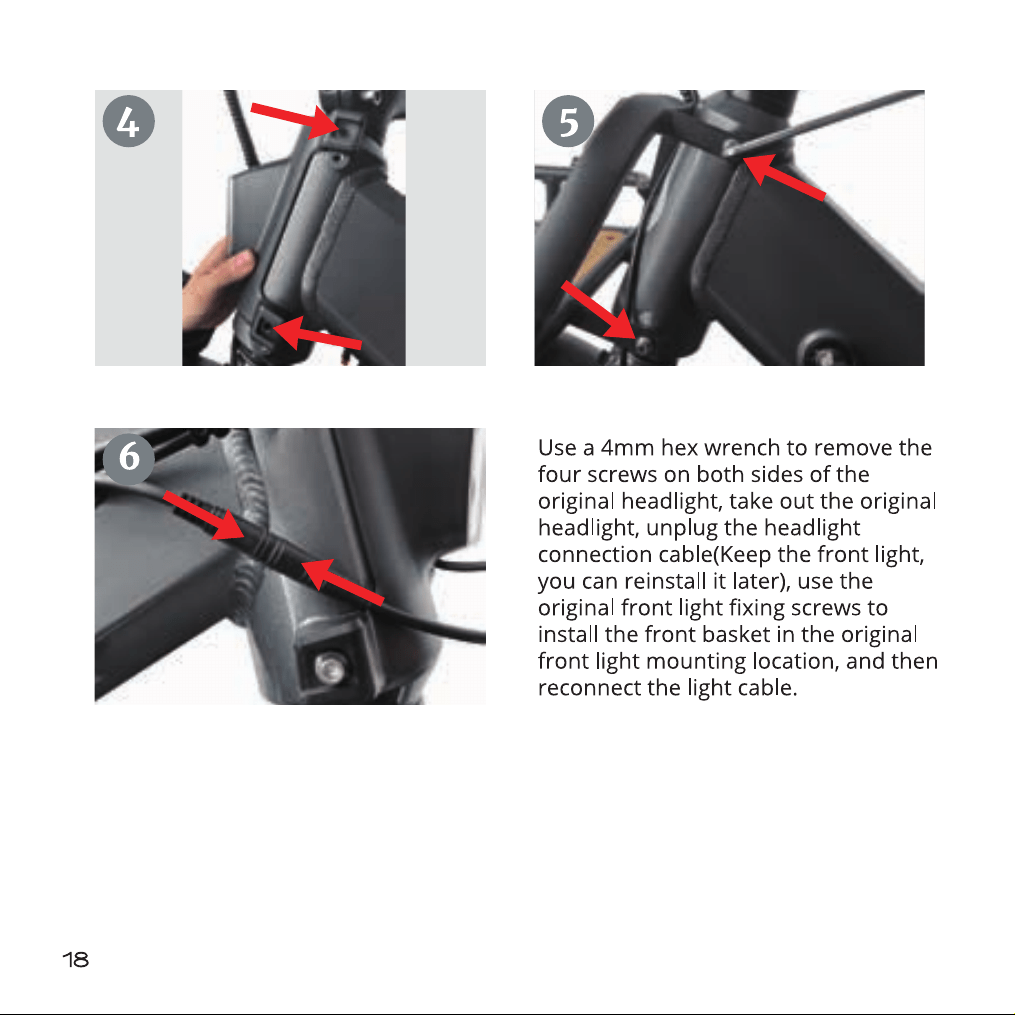 4

5

6

Use a 4mm hex wrench to remove the four screws on both sides of the original headlight, take out the original headlight, unplug the headlight connection cable(Keep the front light, you can reinstall it later), use the original front light fixing screws to install the front basket in the original front light mounting location, and then reconnect the light cable.

18